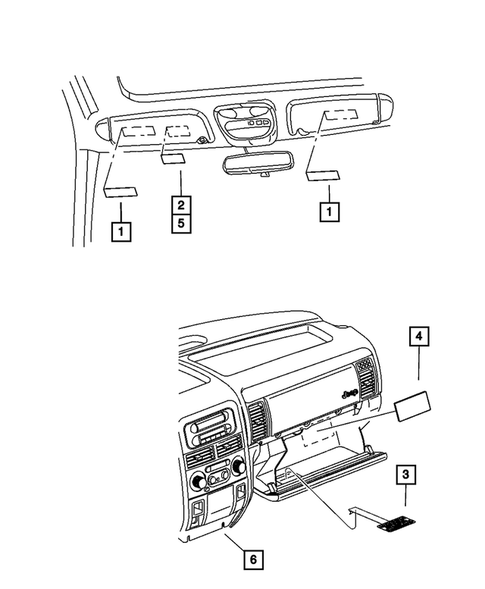 1
2
5
1
4
Jeep
3
6