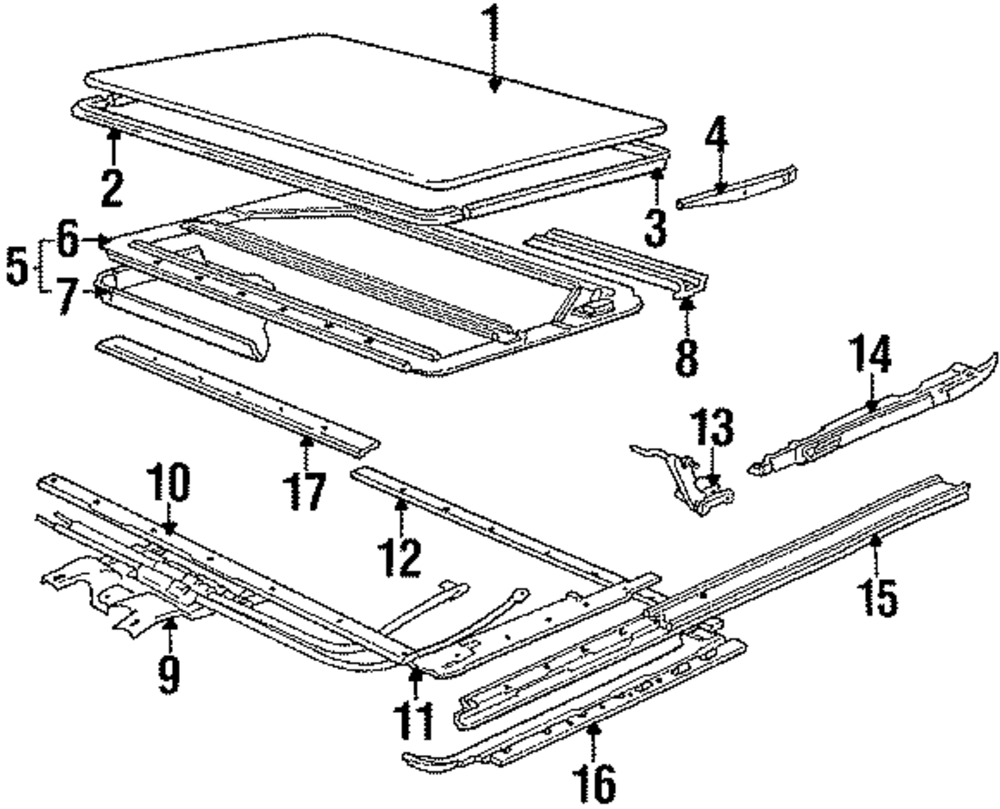 1
2
3
4
5
6
7
8
14
13
17
10
12
15
9
11
16