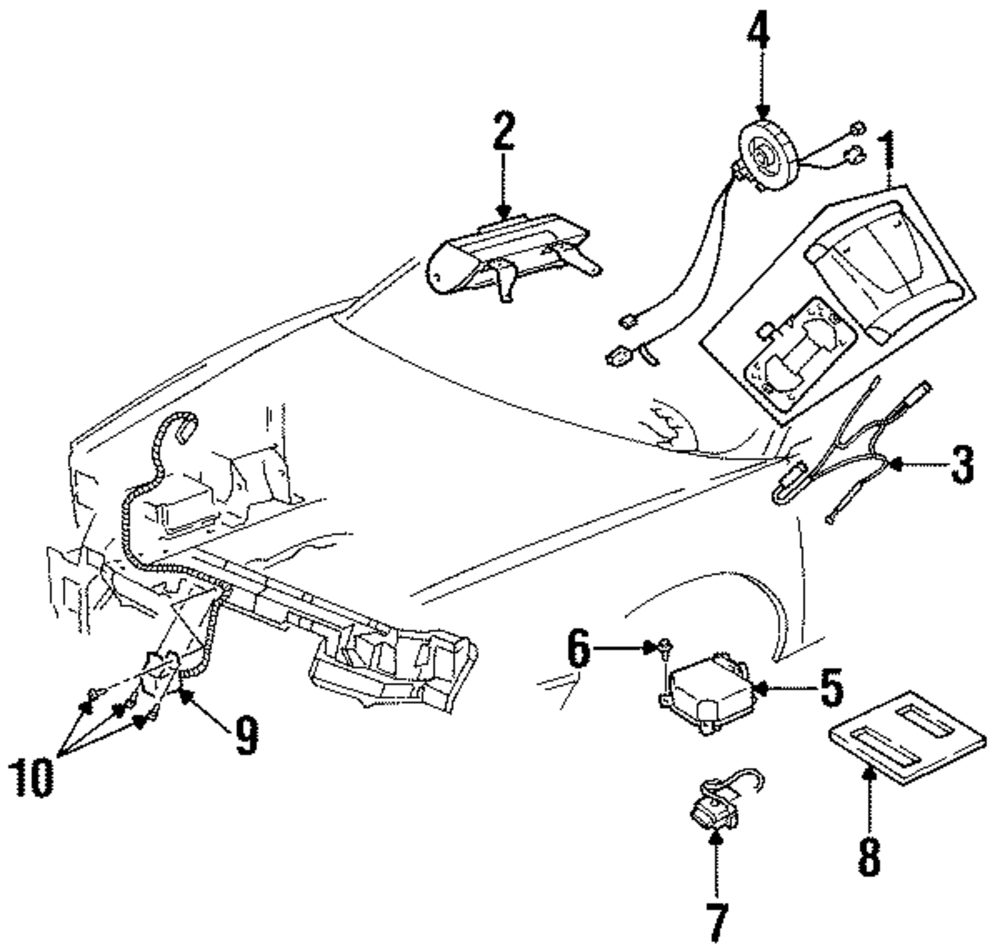 4
2
1
3
6
5
9
10
8
7