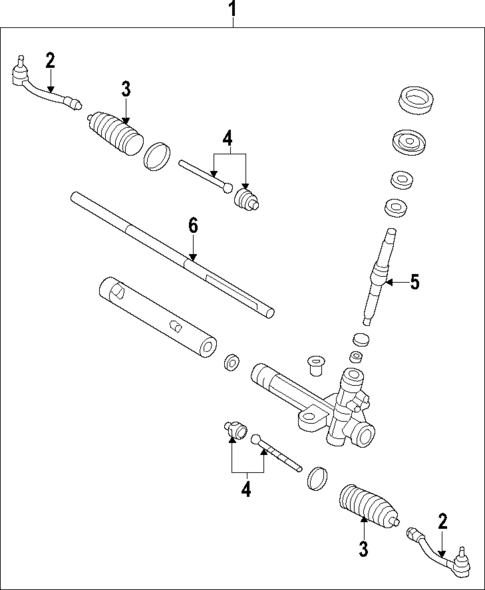 1
2
3
4
6
5
4
3
2