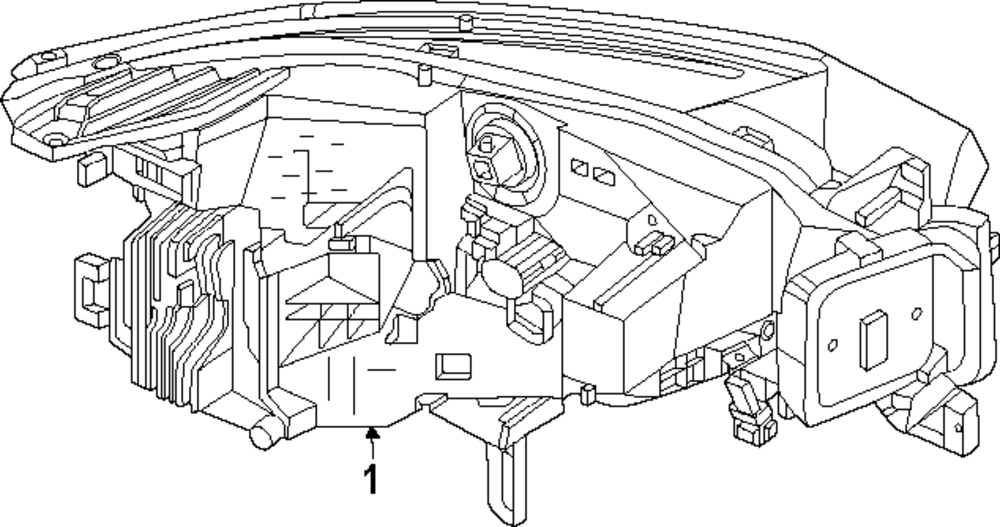 1