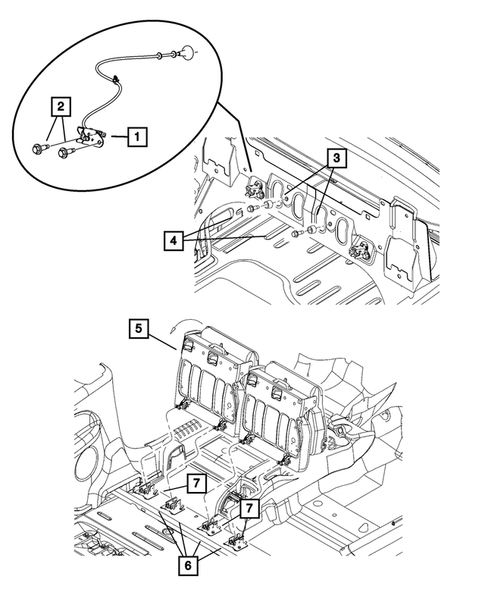 2
1
3
4
5
7
7
6