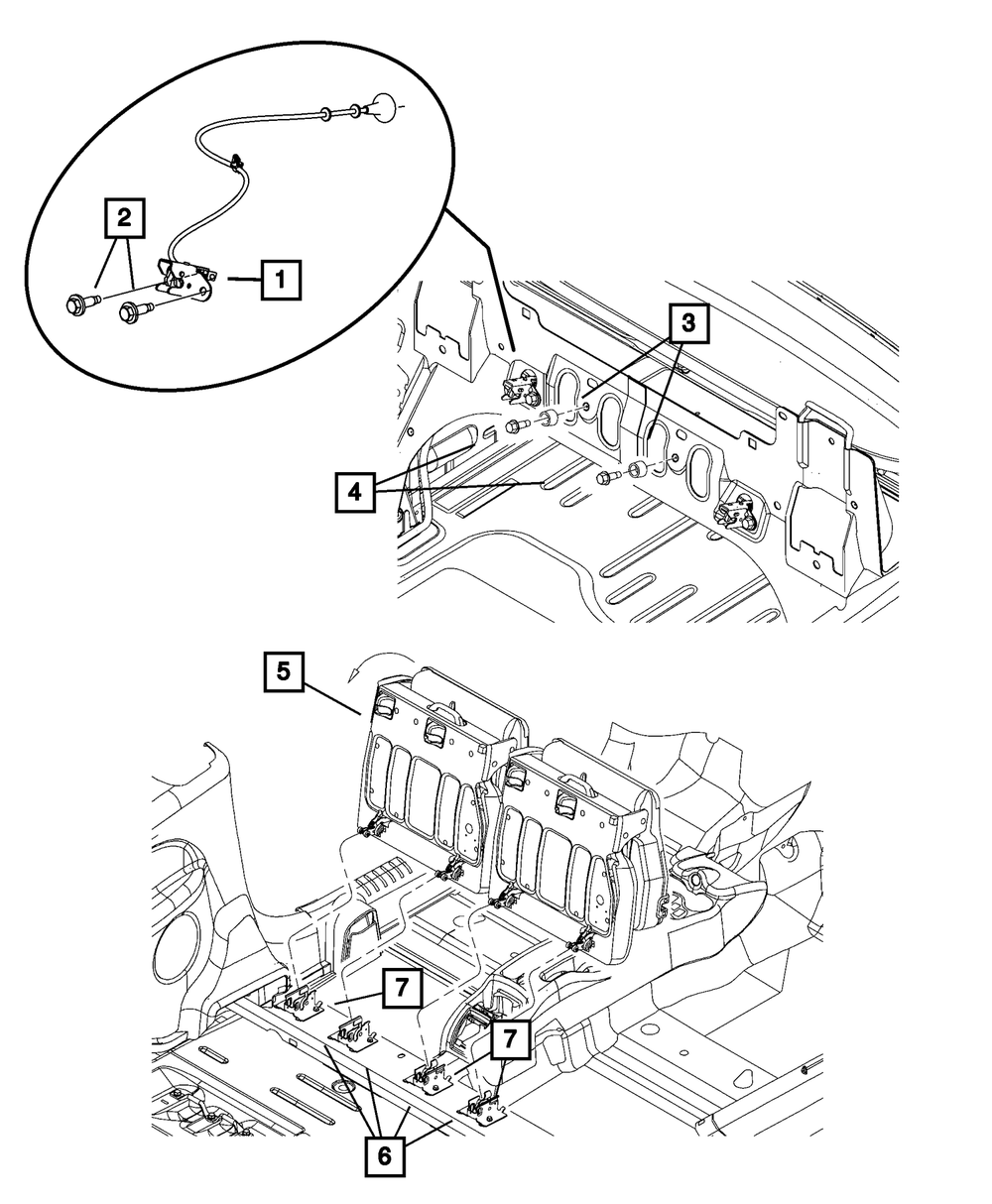 2
1
3
4
5
7
7
6