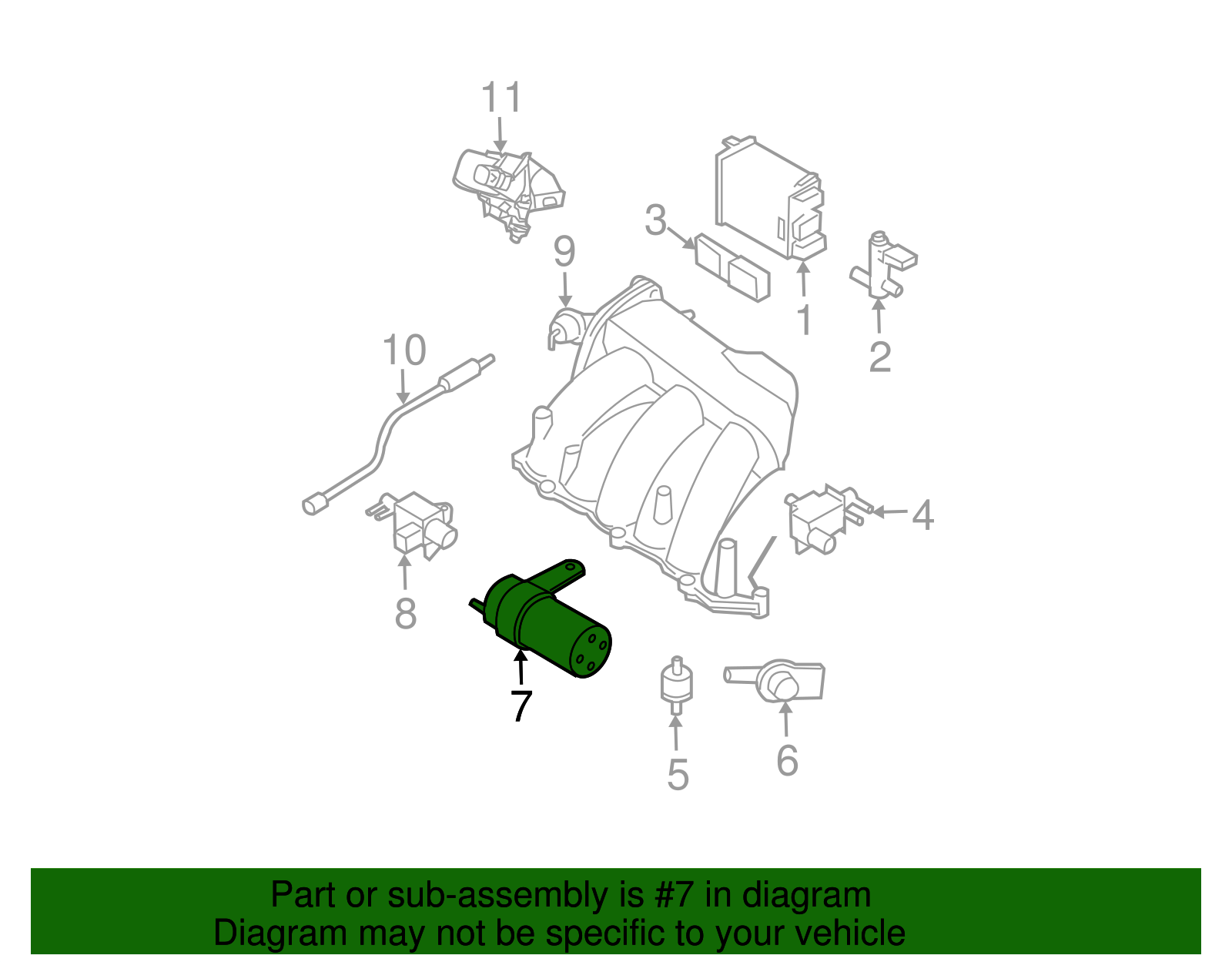 11
3
9
1
2
10
4
8
7
5
6

Part or sub-assembly is #7 in diagram
Diagram may not be specific to your vehicle