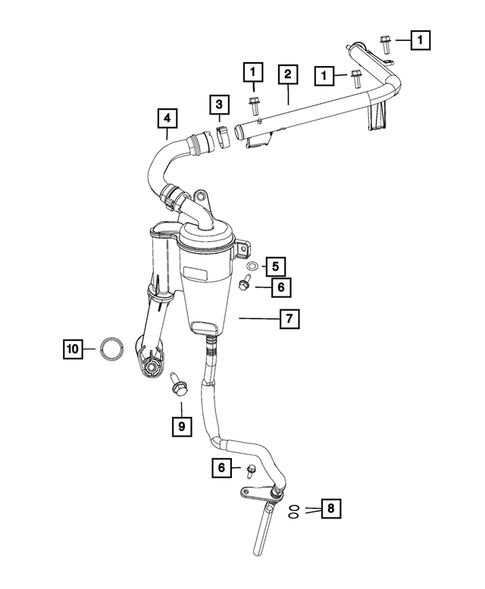 1
1
2
1
3
4
5
6
7
10
9
6
8