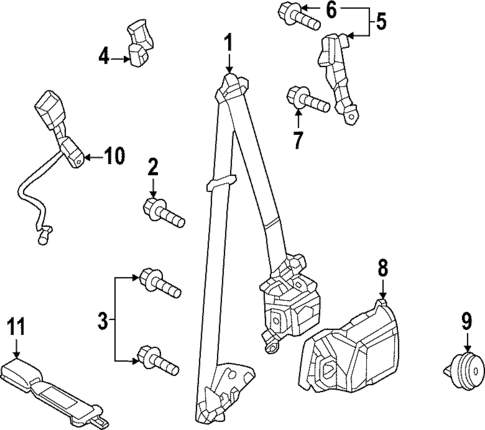 6
5
4
1
7
10
2
8
3
11
9