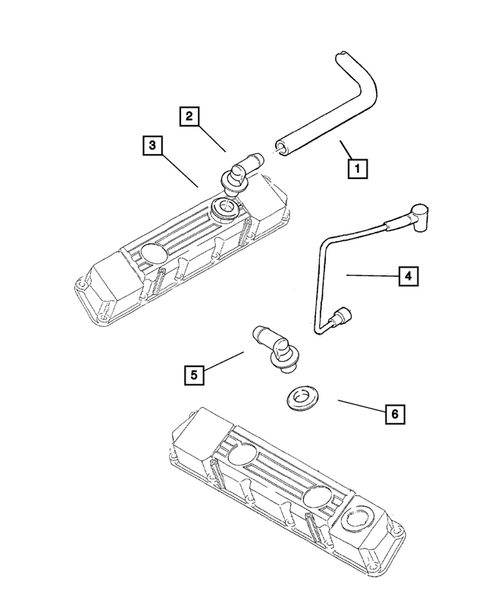 2
3
1
4
5
6