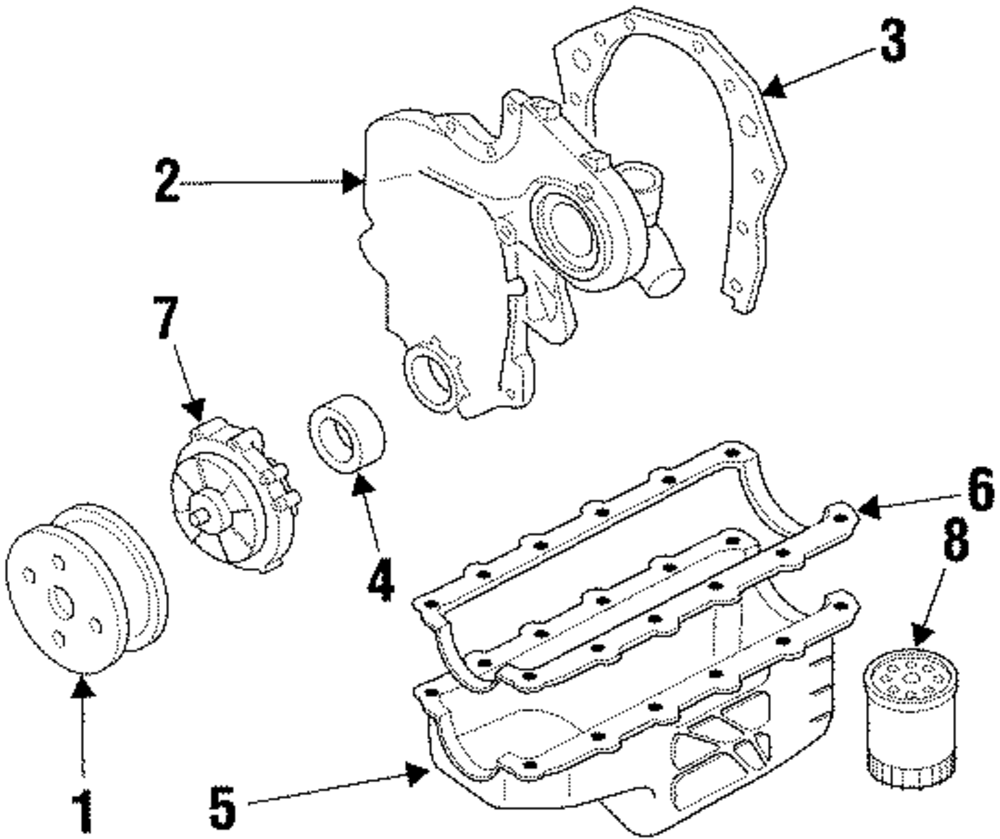 3
2
7
4
6
8
1
5