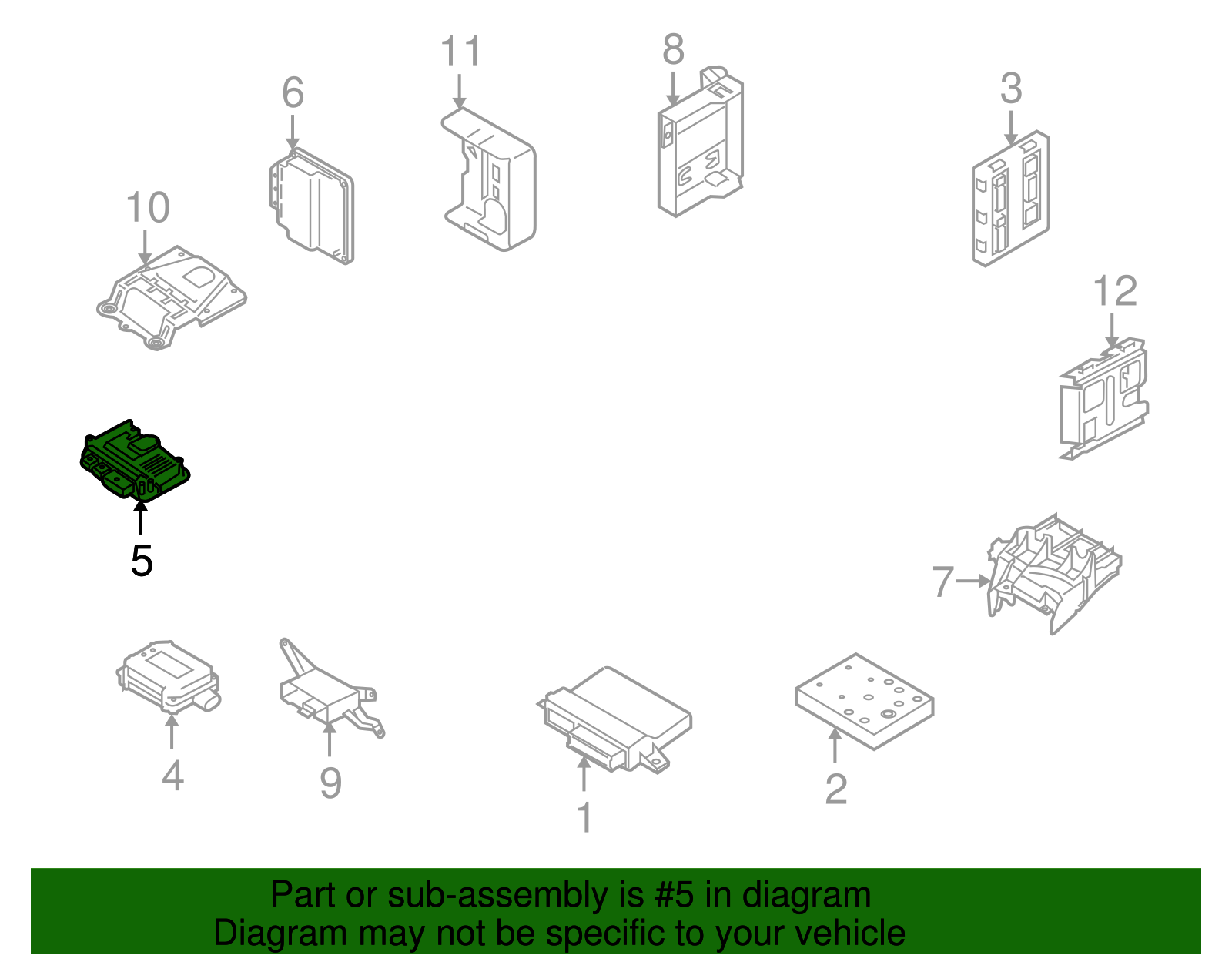 11
8
6
3
10
12
5
7
4
9
1
2

Part or sub-assembly is #5 in diagram
Diagram may not be specific to your vehicle