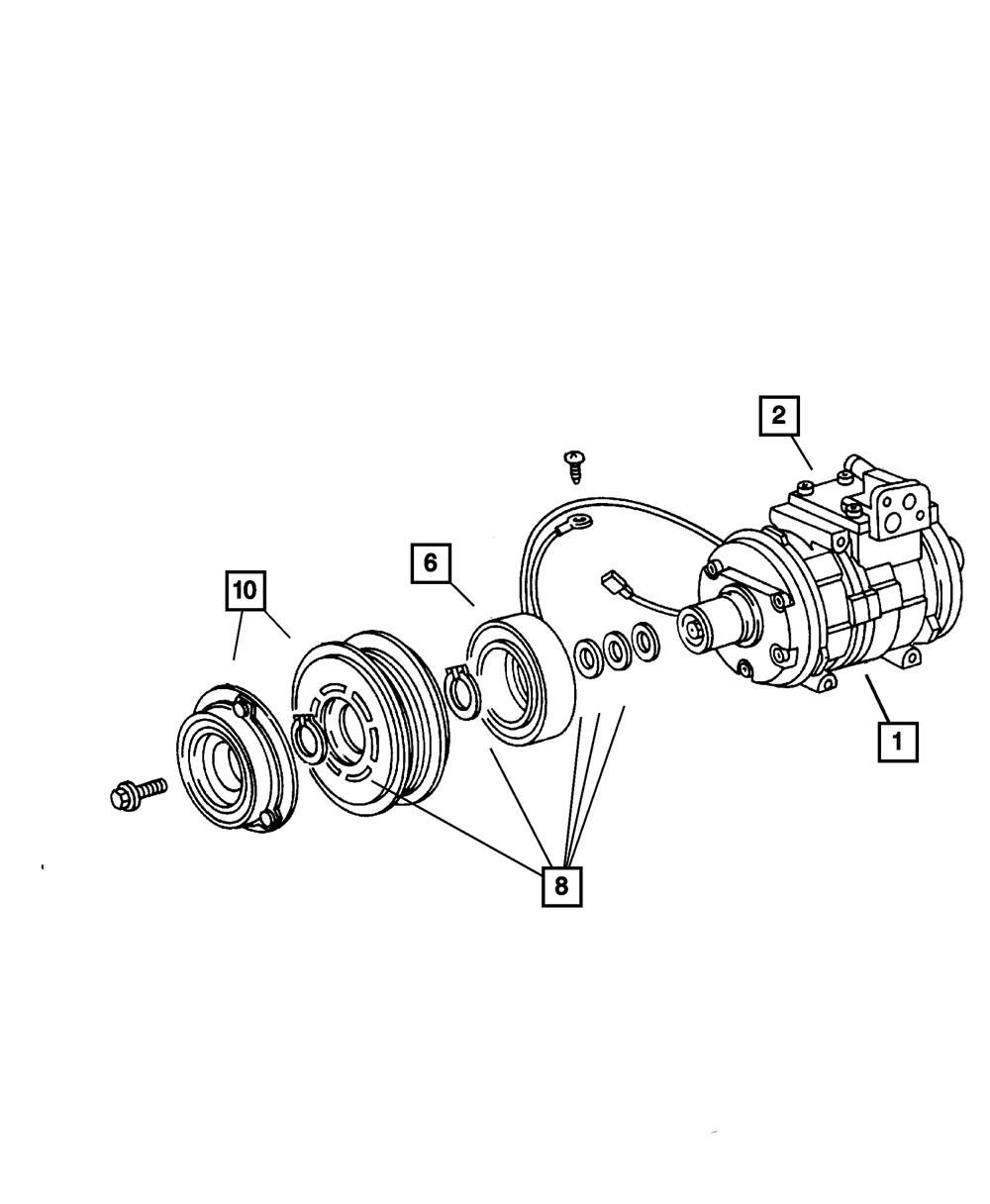 2

6

10

1

8