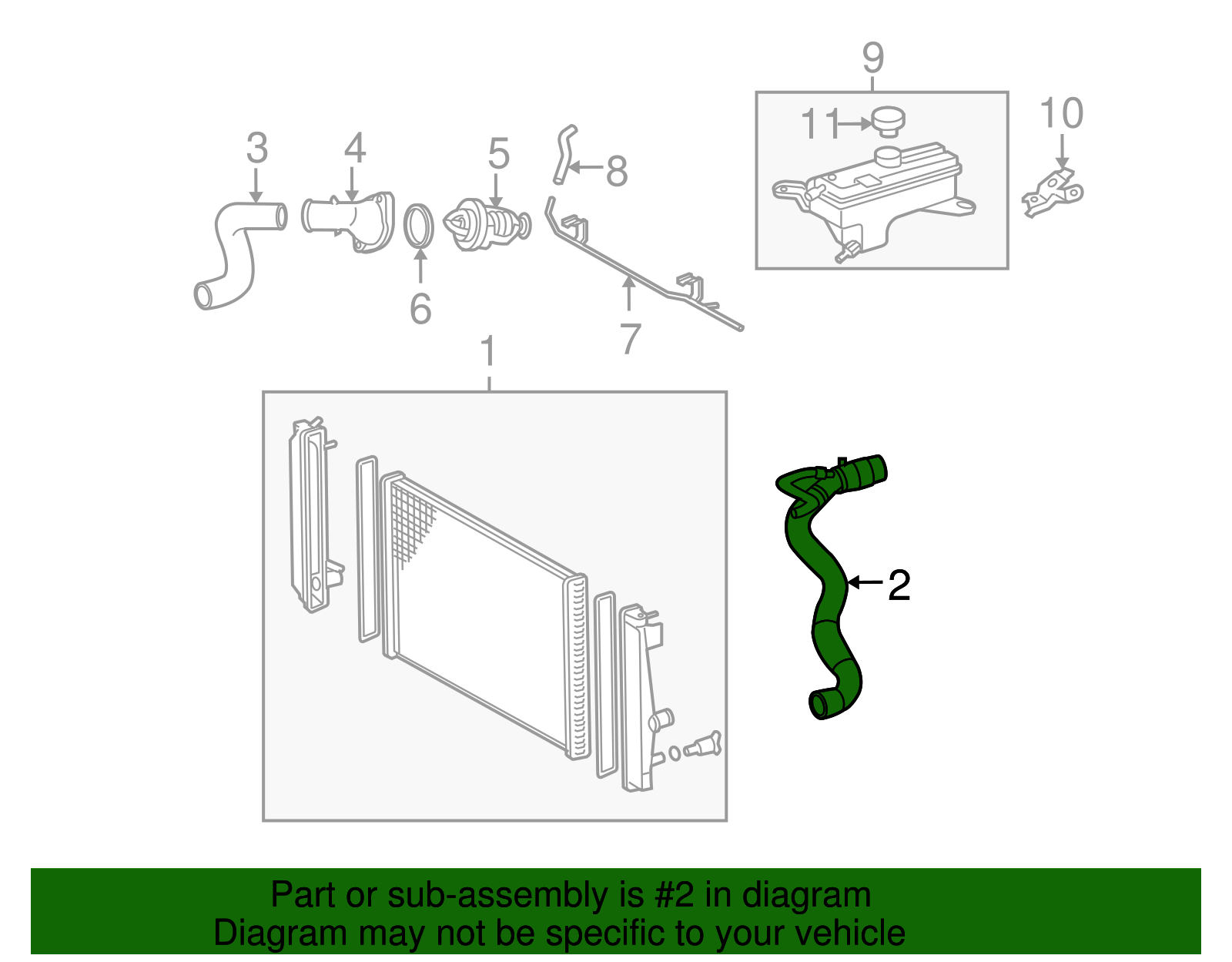 9

11

10

3

4

5

8

6

7

1

2

Part or sub-assembly is #2 in diagram
Diagram may not be specific to your vehicle