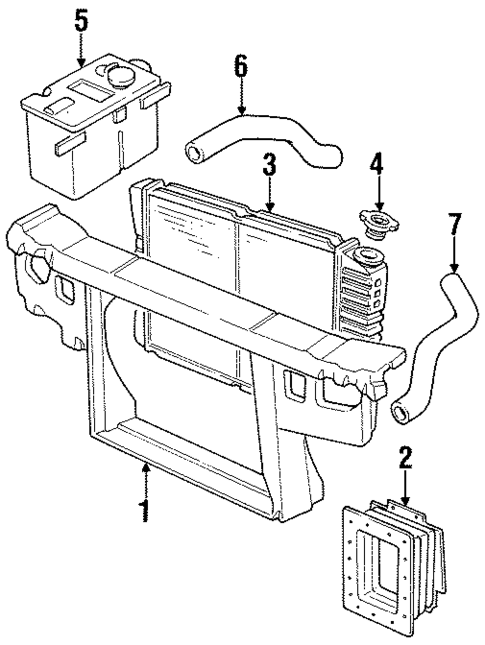 5
6
3
4
7
2
1