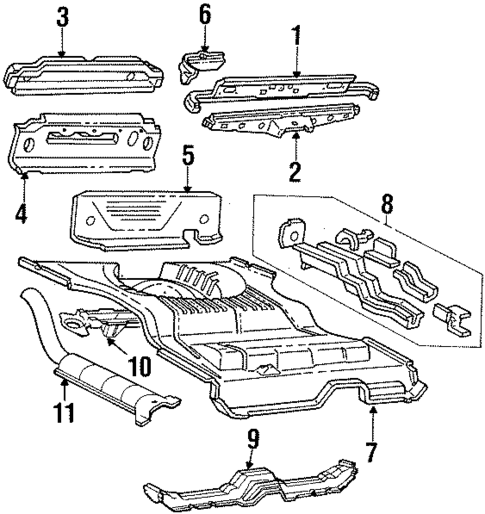 3
6
1
2
4
5
8
10
11
7
9