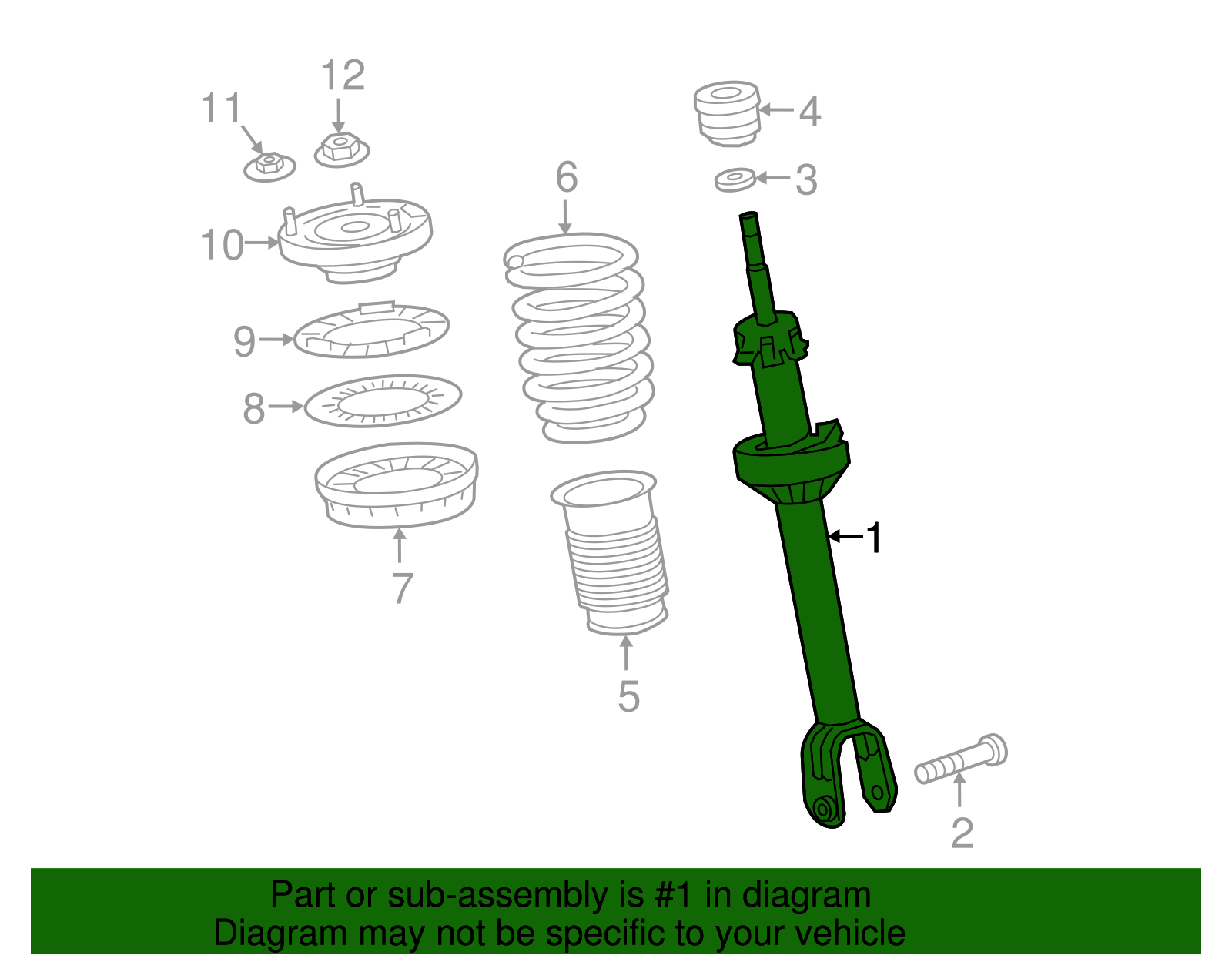 12
11
4
3
6
10
9
8
7
5
1
2

Part or sub-assembly is #1 in diagram
Diagram may not be specific to your vehicle