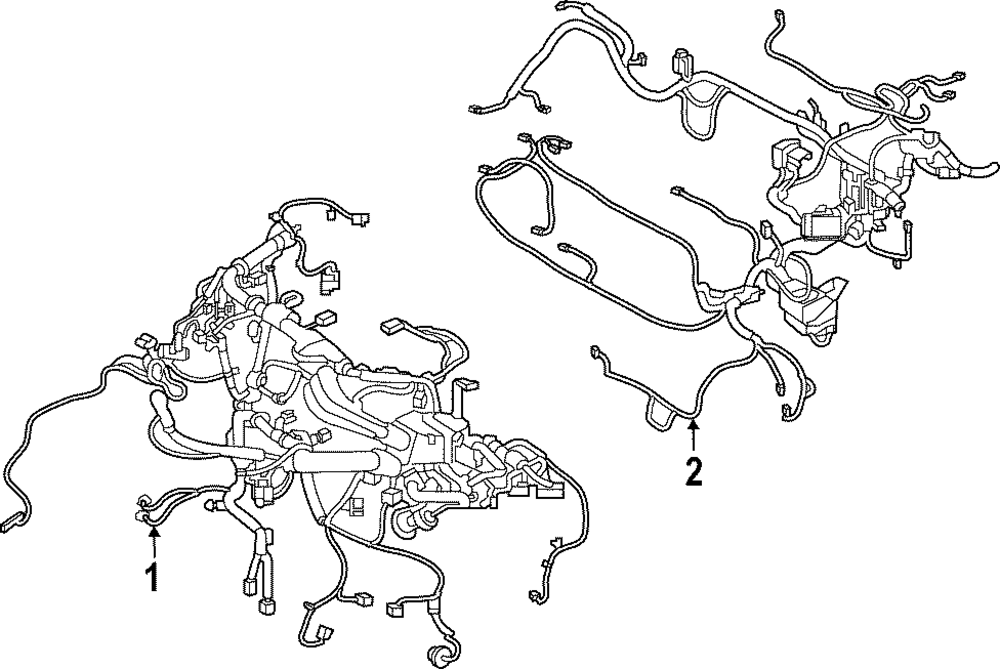 1

2