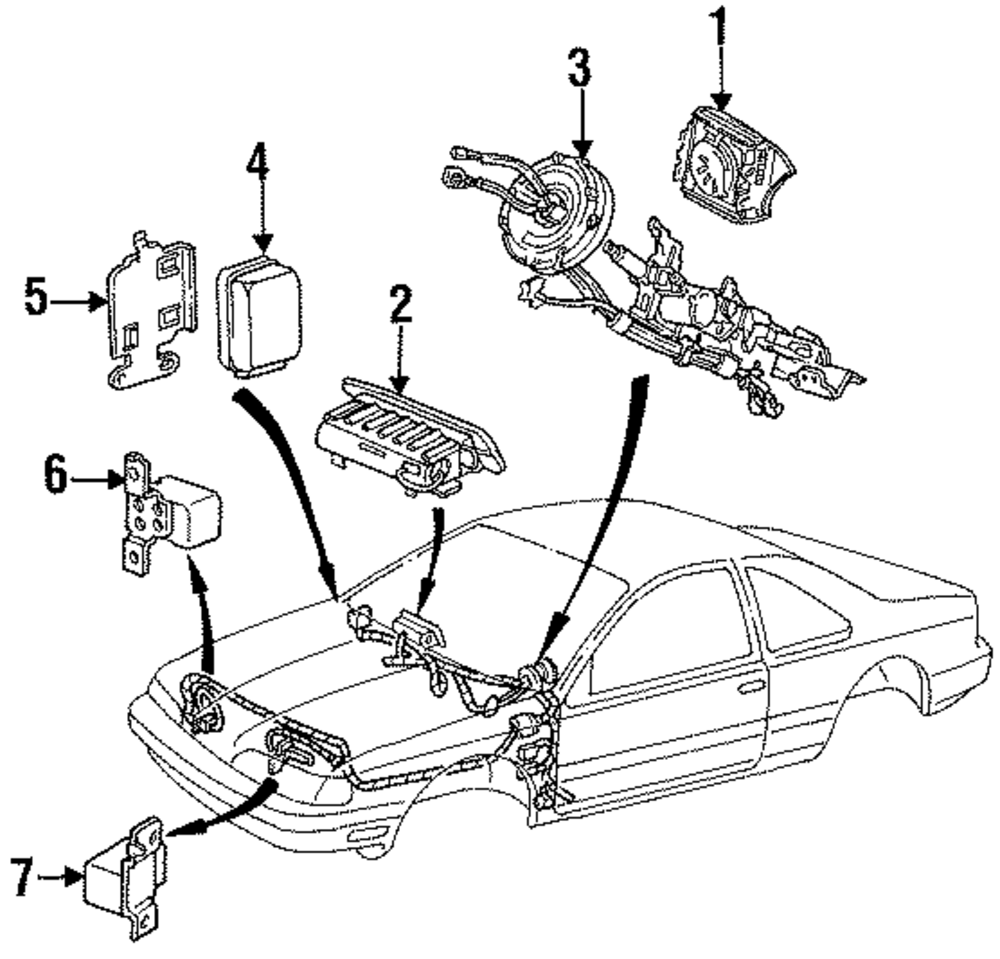 1
3
4
5
2
6
7