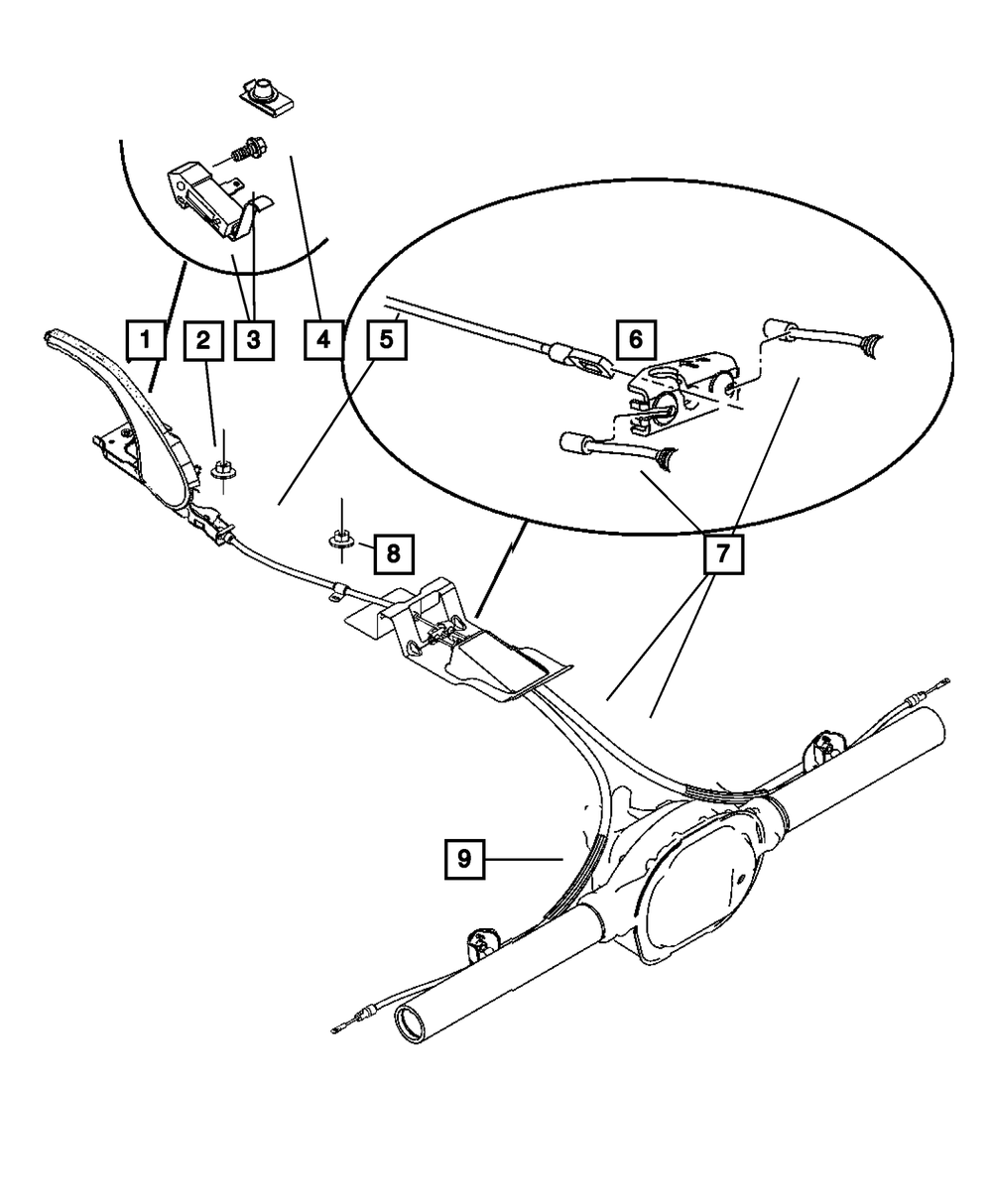 1
2
3
4
5
6
7
8
9