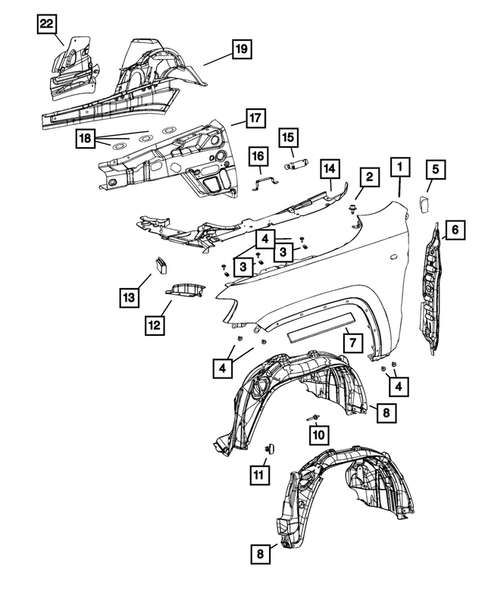 22
19
17
18
15
16
14
2
1
5
6
4
3
3
13
12
7
4
4
8
10
11
8