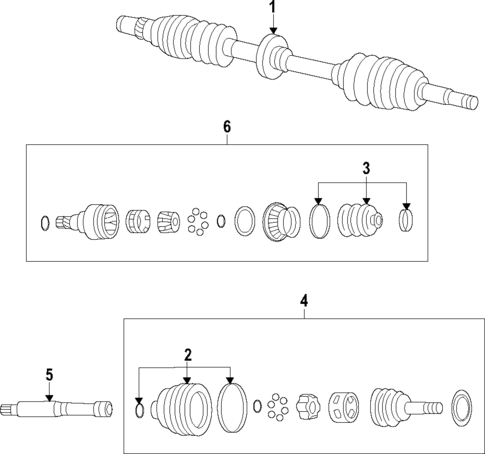 1

6

3

4

2

5