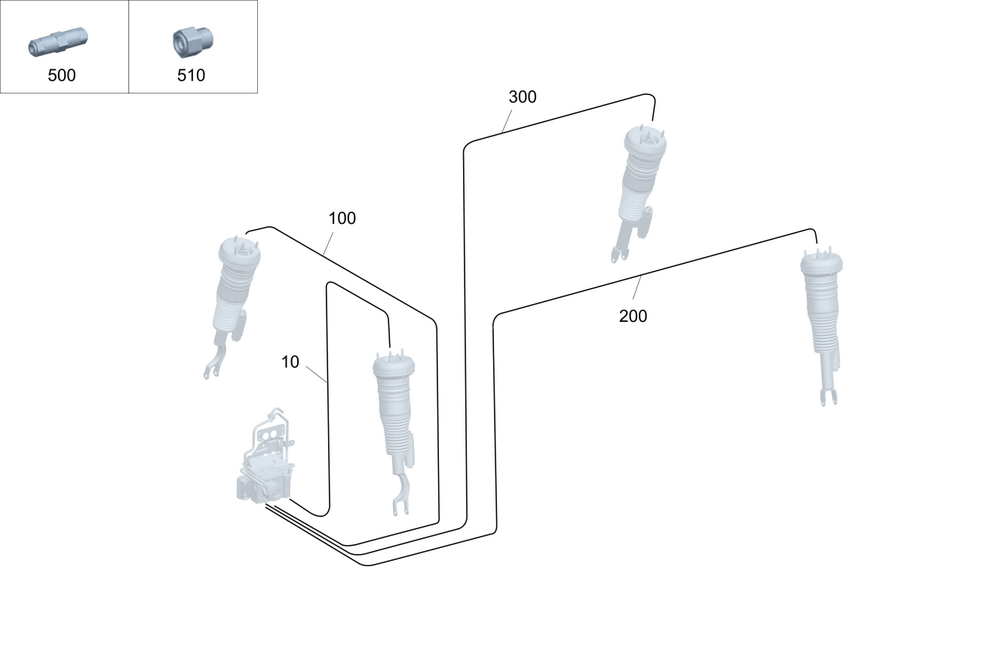 500
510
300
100
200
10