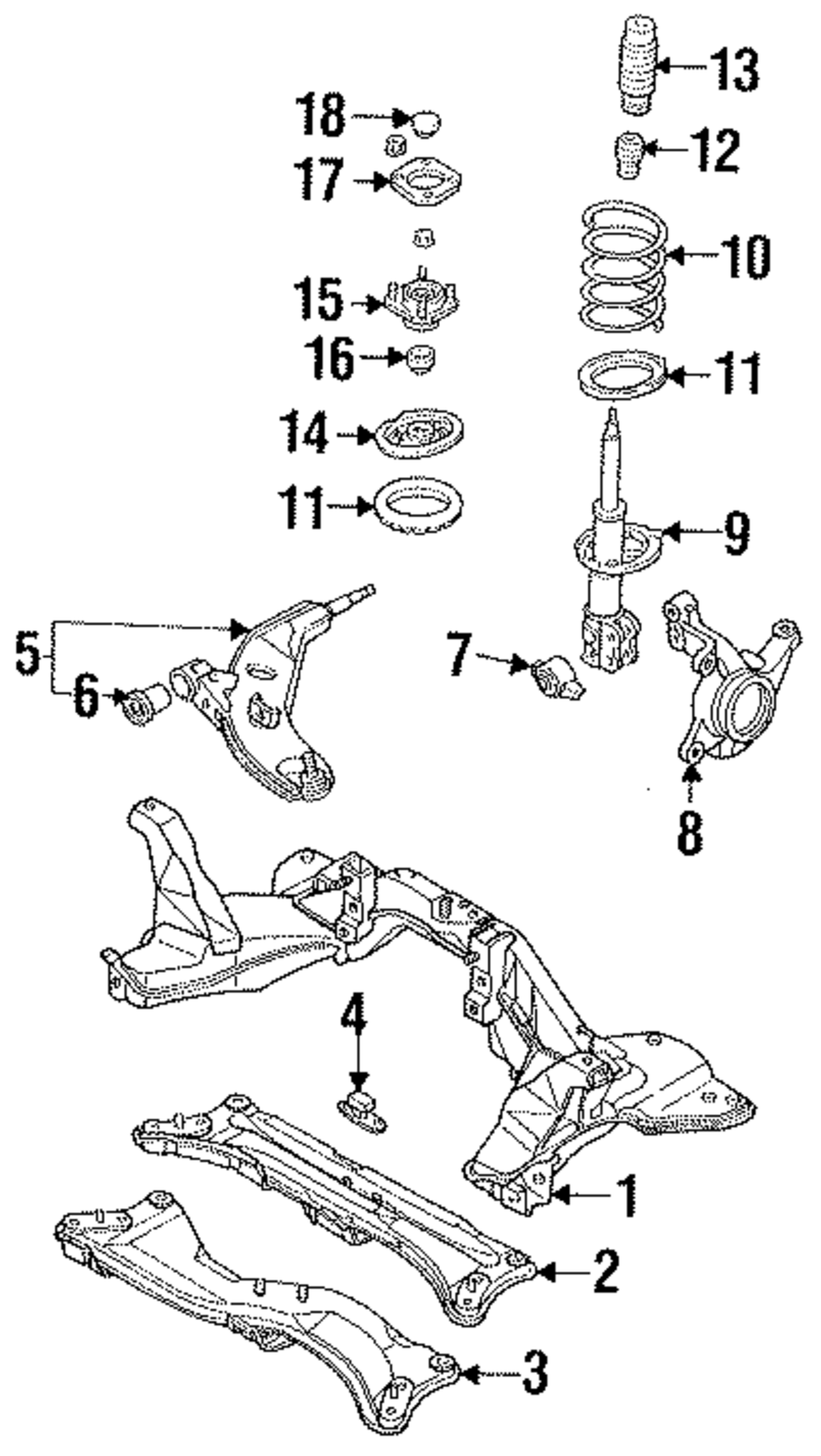 13
18
12
17
10
15
16
11
14
11
9
5
7
6
8
4
1
2
3