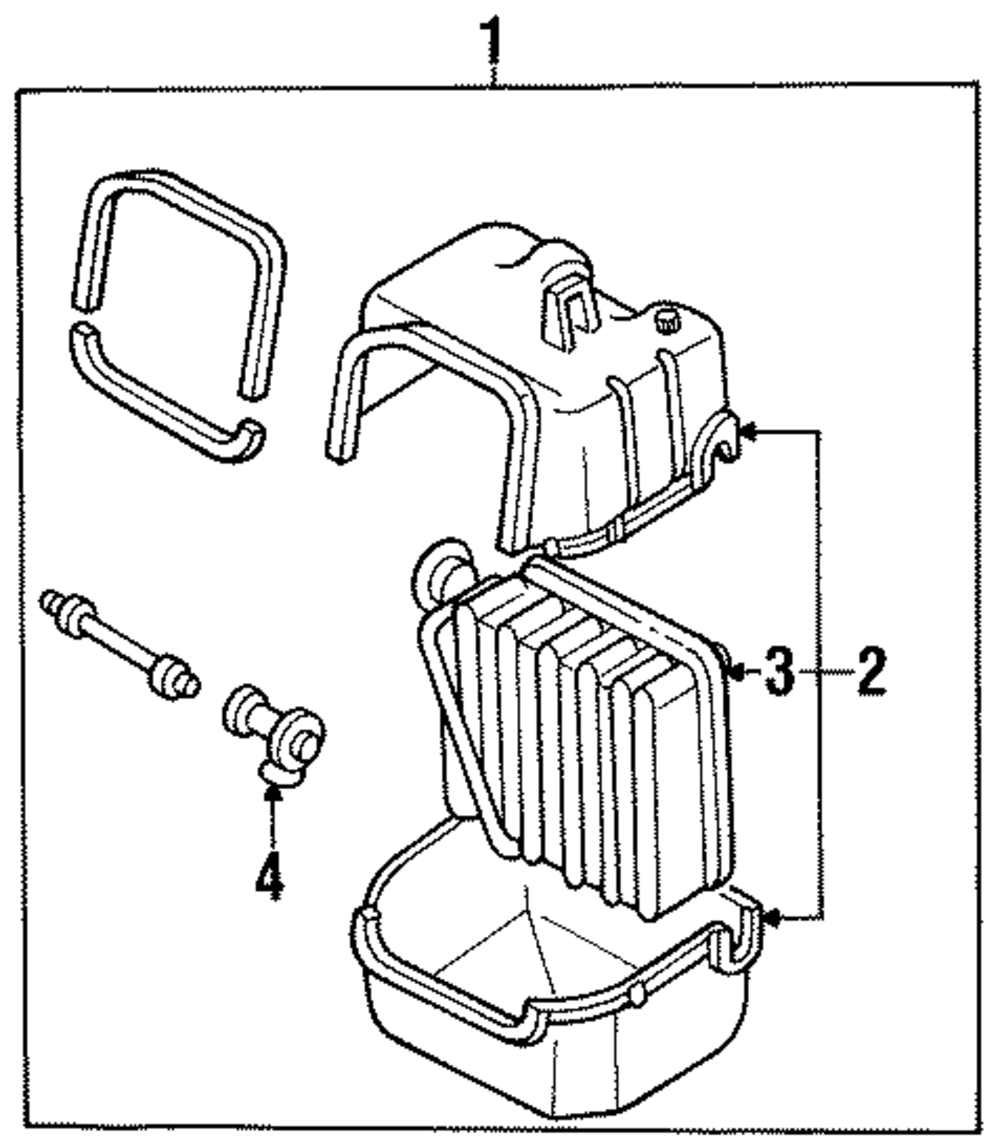 1

3

2

4