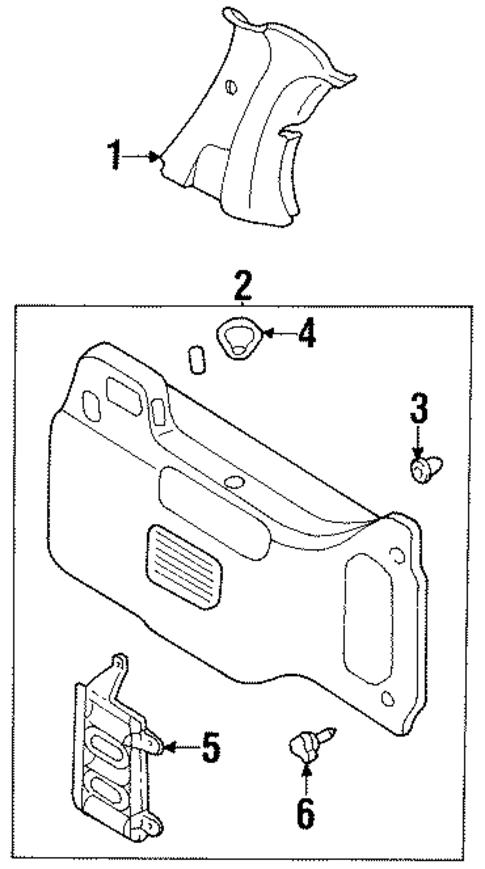 1
2
4
3
5
6