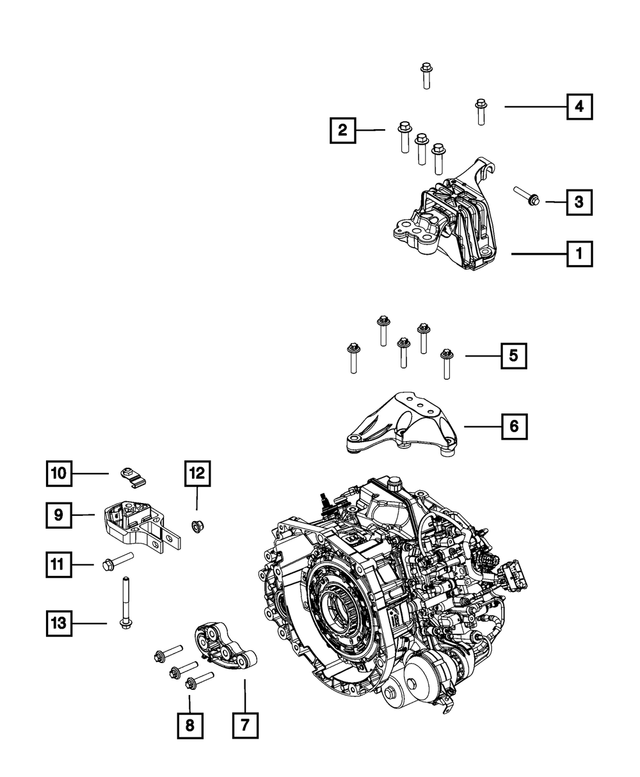 4
2
3
1
5
6
10
12
9
11
13
8
7