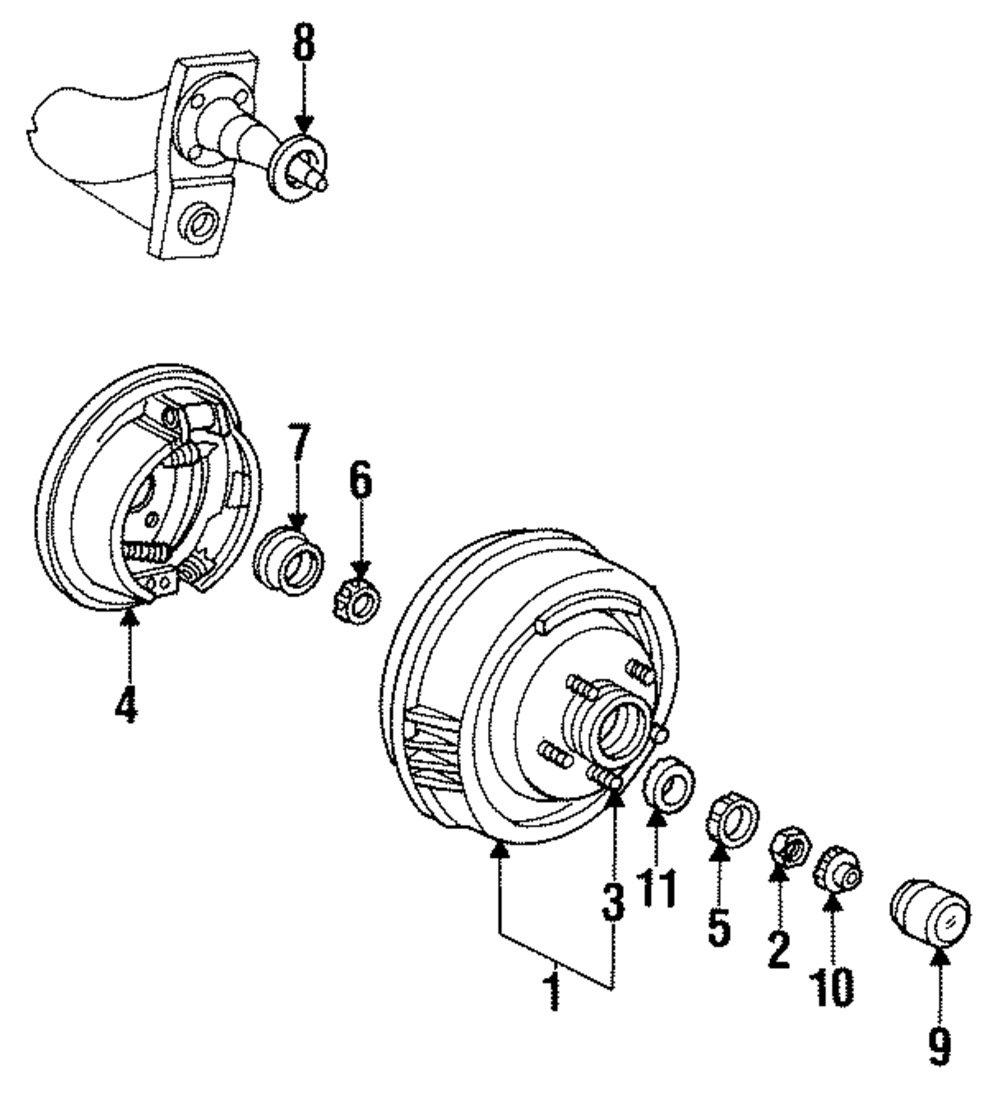 8
7
6
4
3
11
5
2
10
1
9