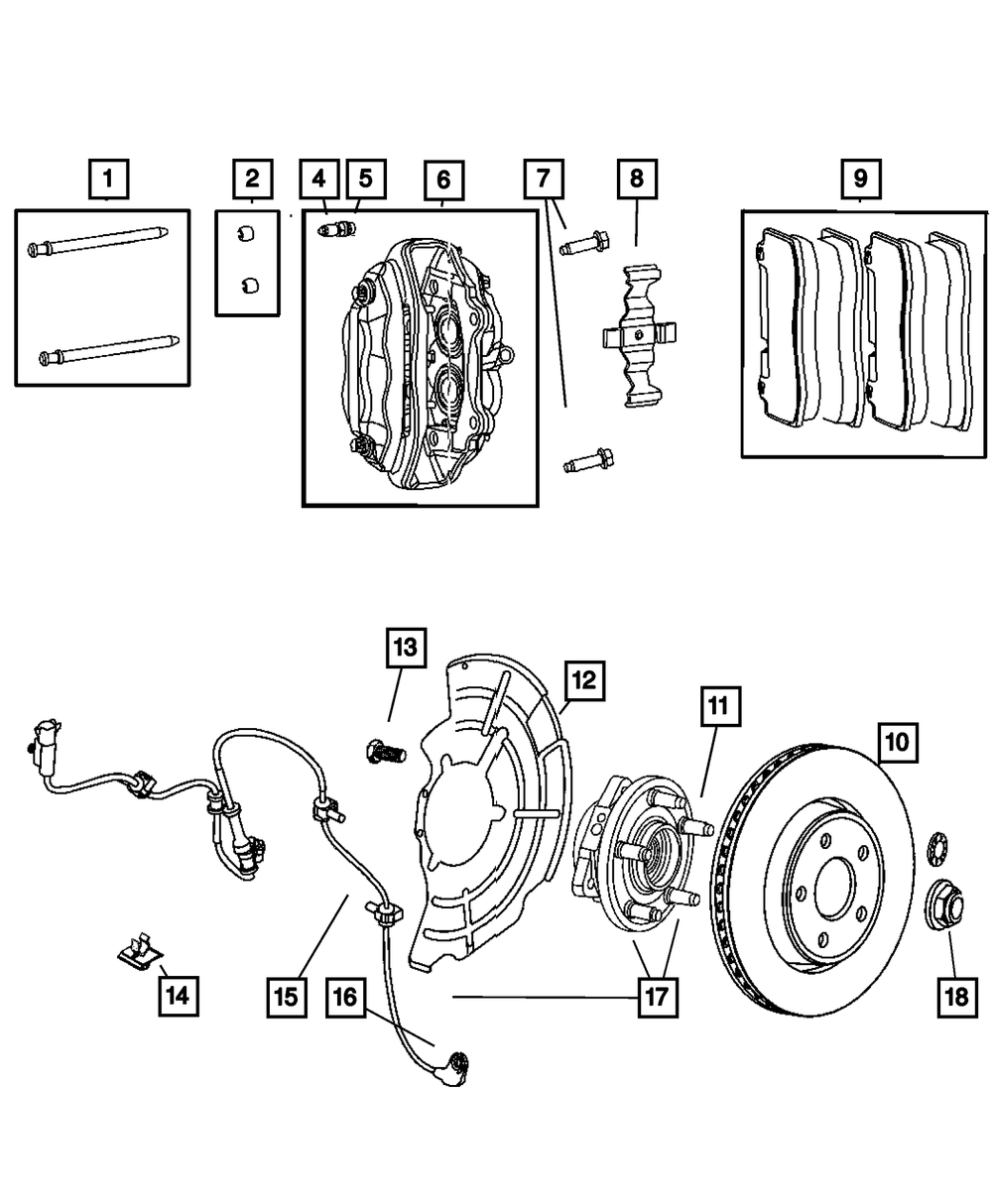 1
2
4
5
6
7
8
9
13
12
11
10
14
15
16
17
18