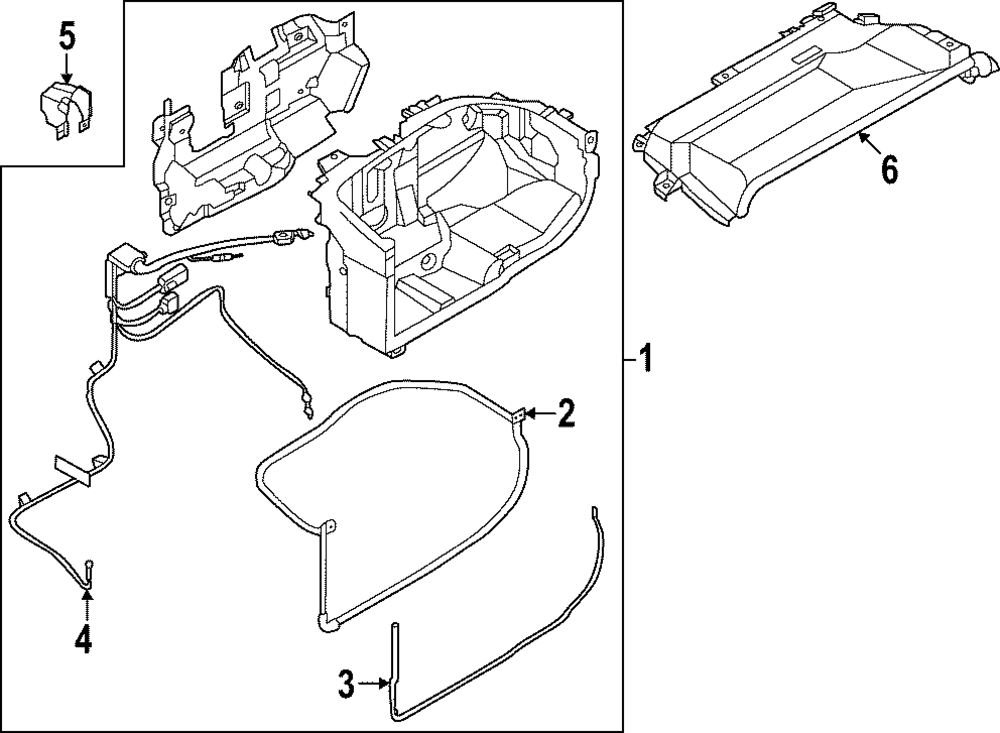 5
6
1
2
4
3