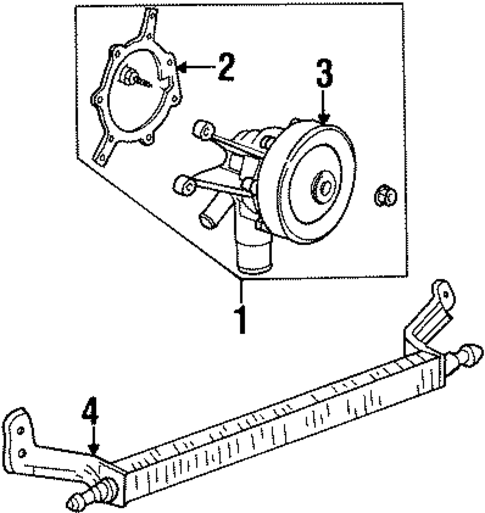 2
3
1
4