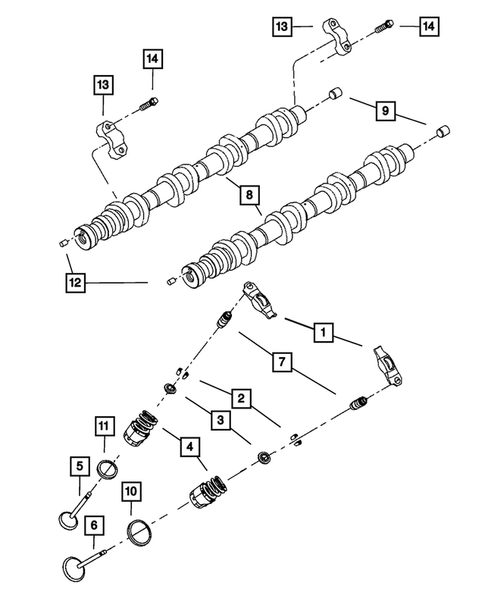 13
14
14
13
9
8
12
1
7
2
3
11
4
5
10
6