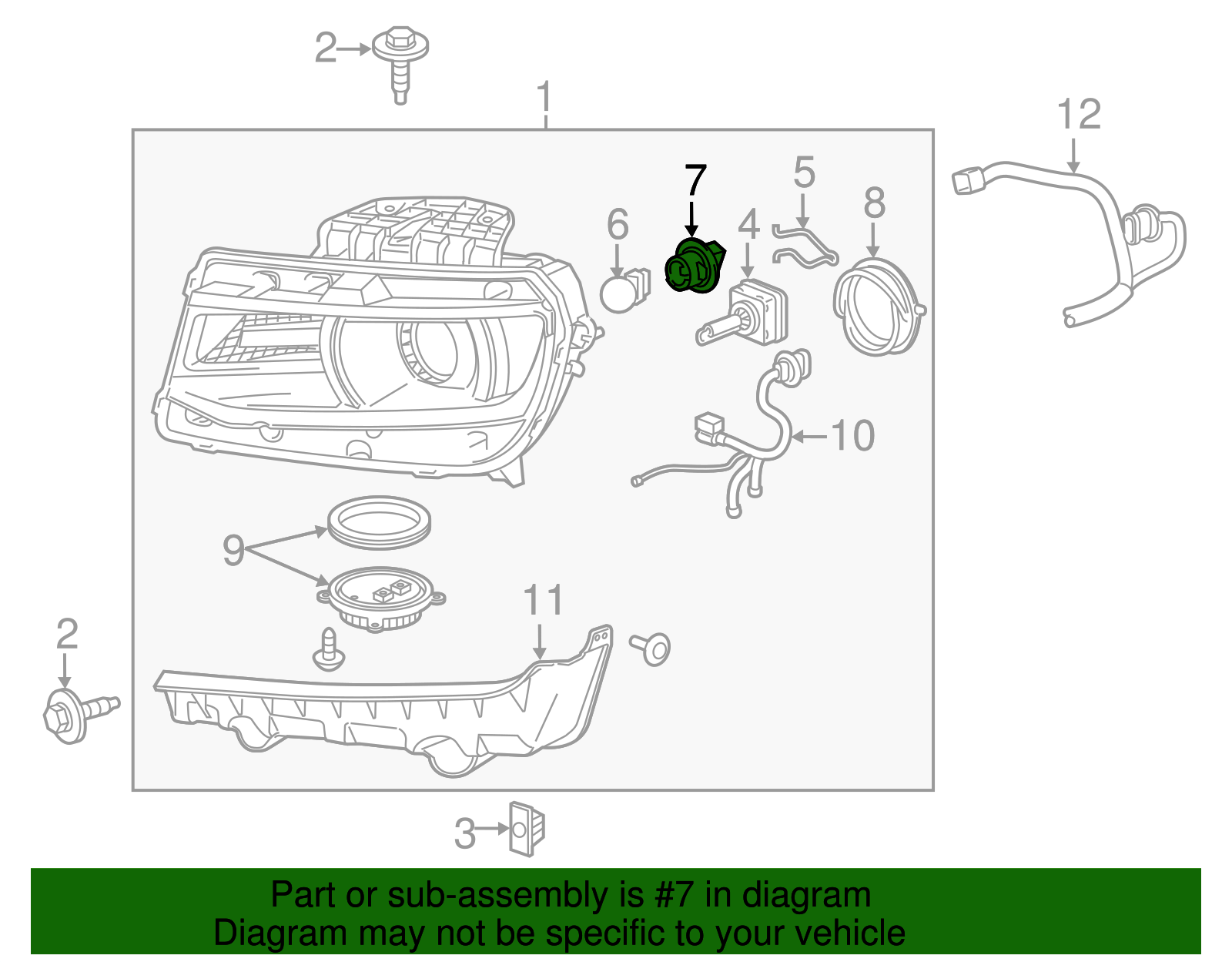 2
1
12
7
5
6
4
8
10
9
11
2
3

Part or sub-assembly is #7 in diagram
Diagram may not be specific to your vehicle