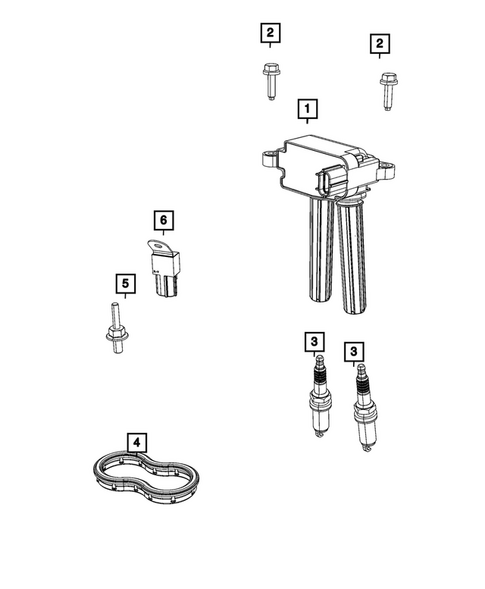 2
2
1
6
5
3
3
4