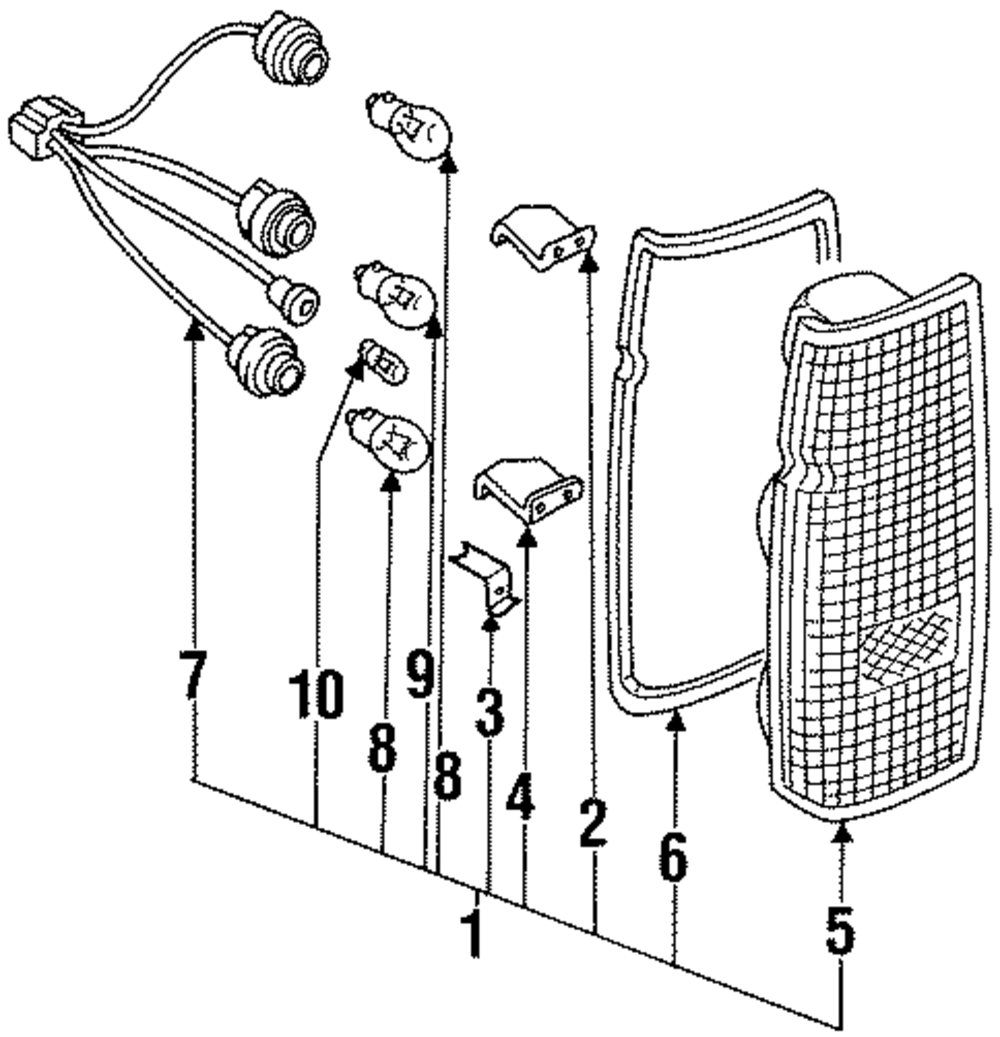 7
10
8
9
8
3
4
2
6
5
1