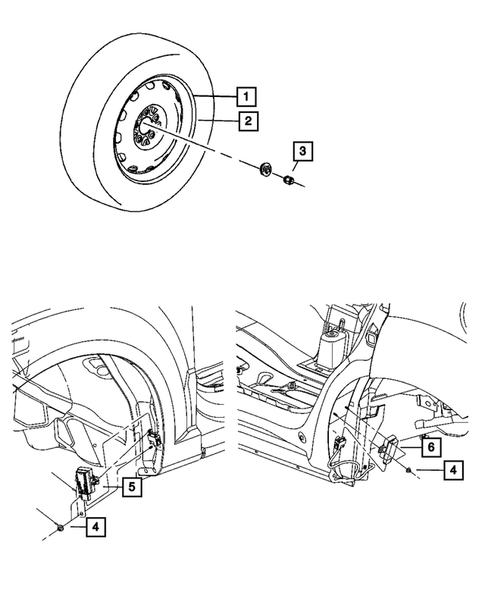 1
2
3
5
4
6
4