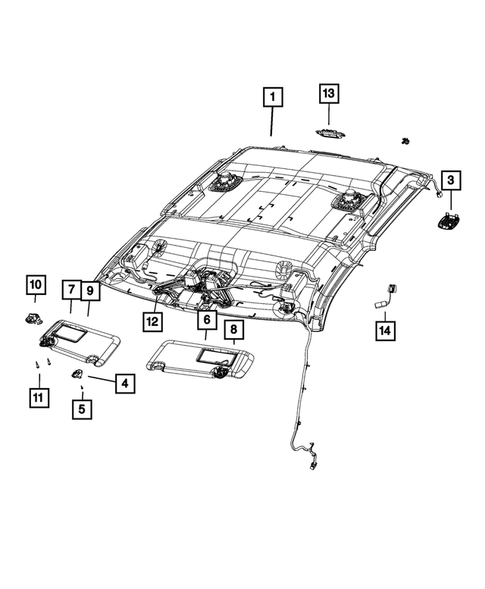 1
13
3
10
7
9
12
6
8
14
4
11
5