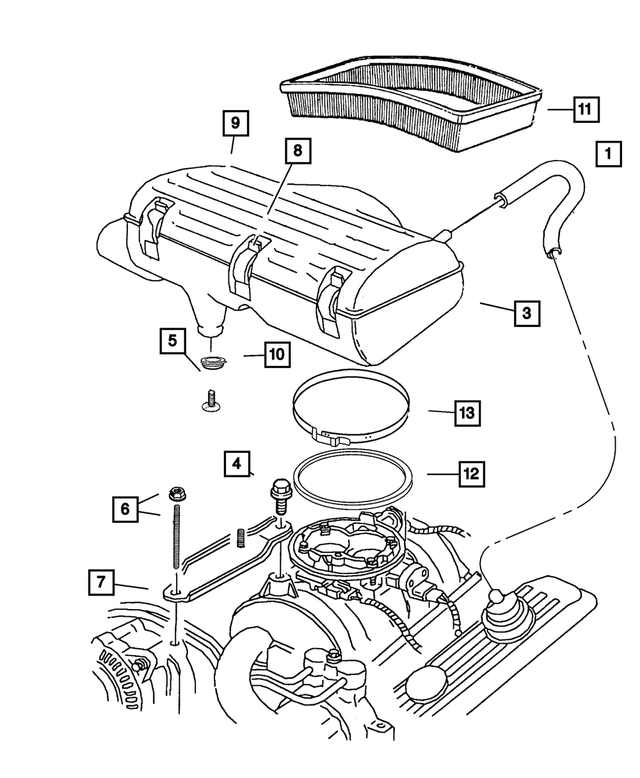 11
9
8
1
3
5
10
13
4
12
6
7