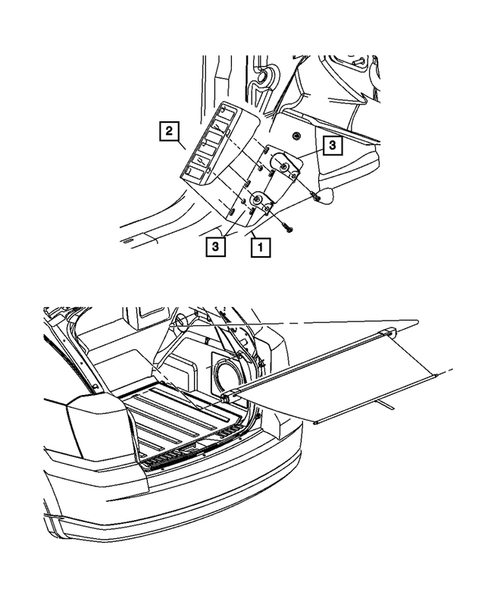 2
3
3
1