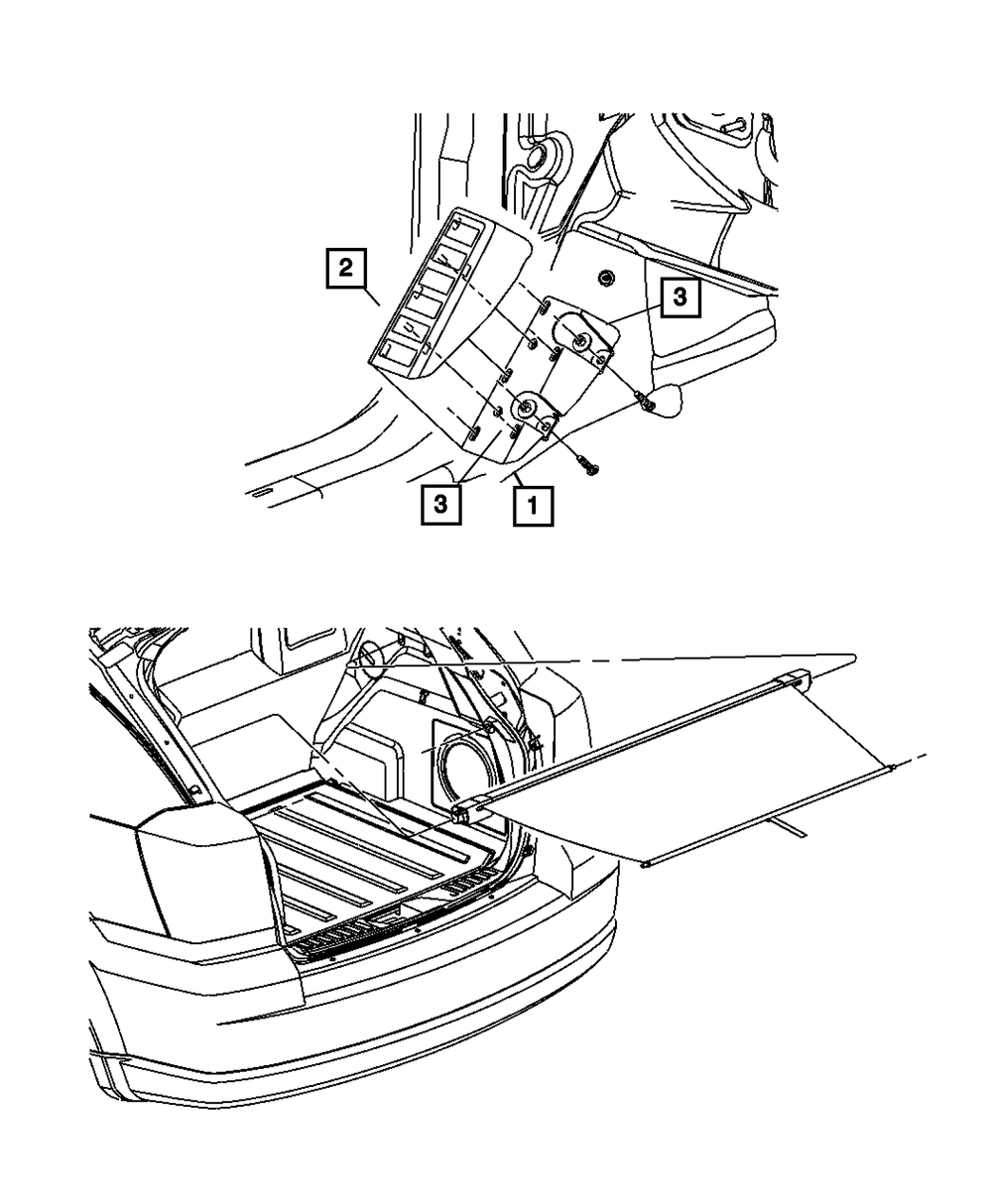 2
3
3
1