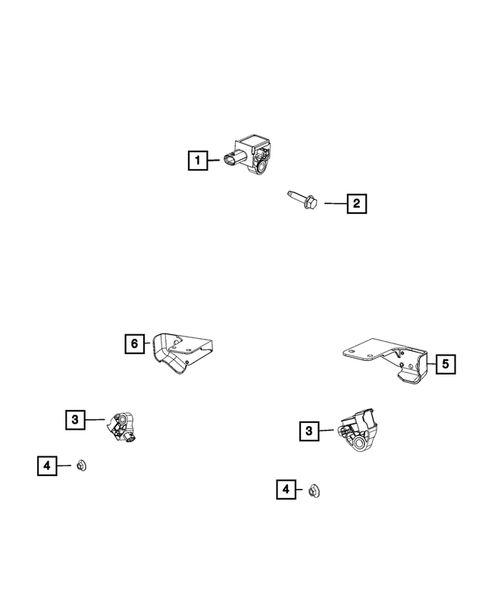 1
2
6
5
3
3
4
4