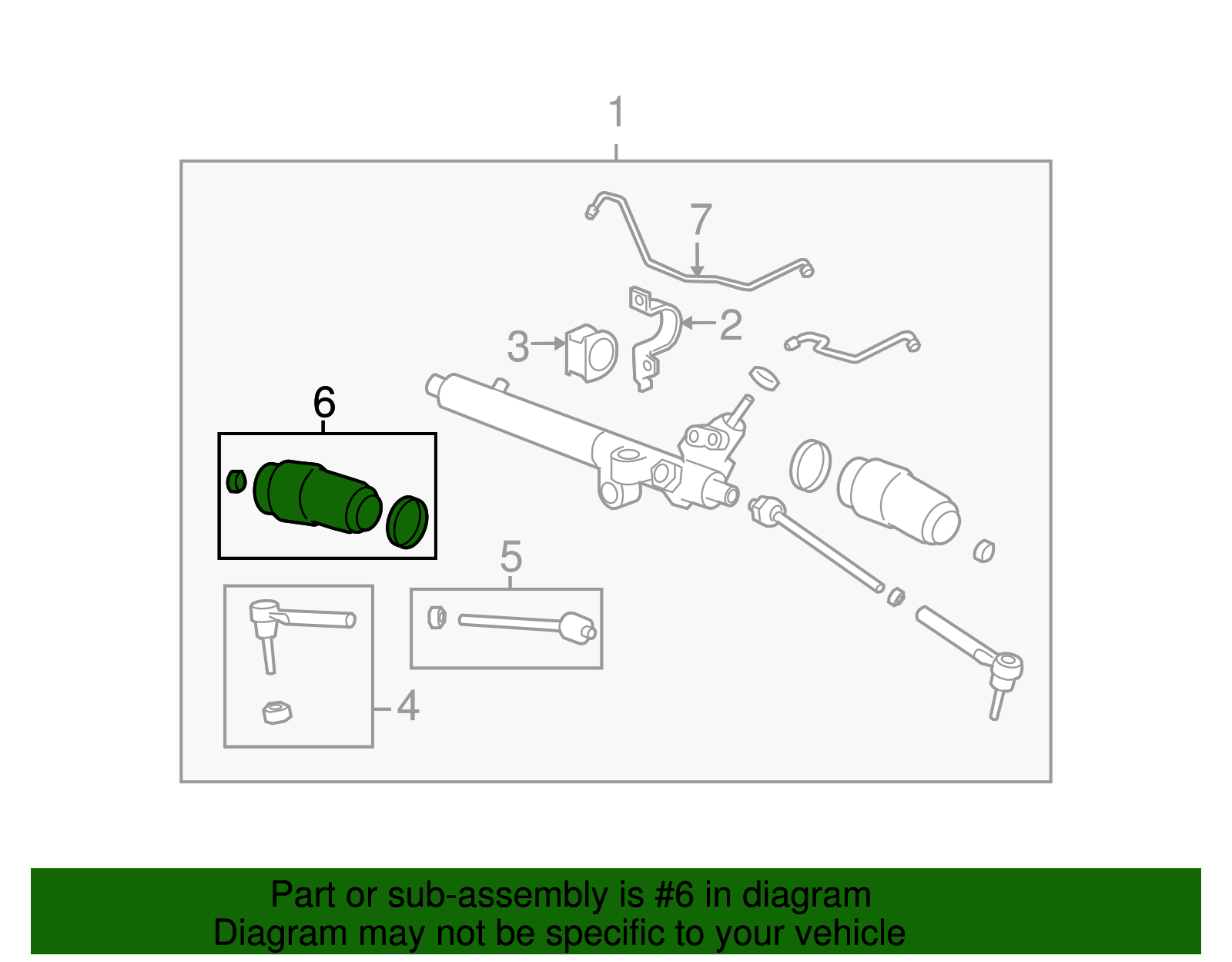 1
7
2
3
6
5
4

Part or sub-assembly is #6 in diagram
Diagram may not be specific to your vehicle