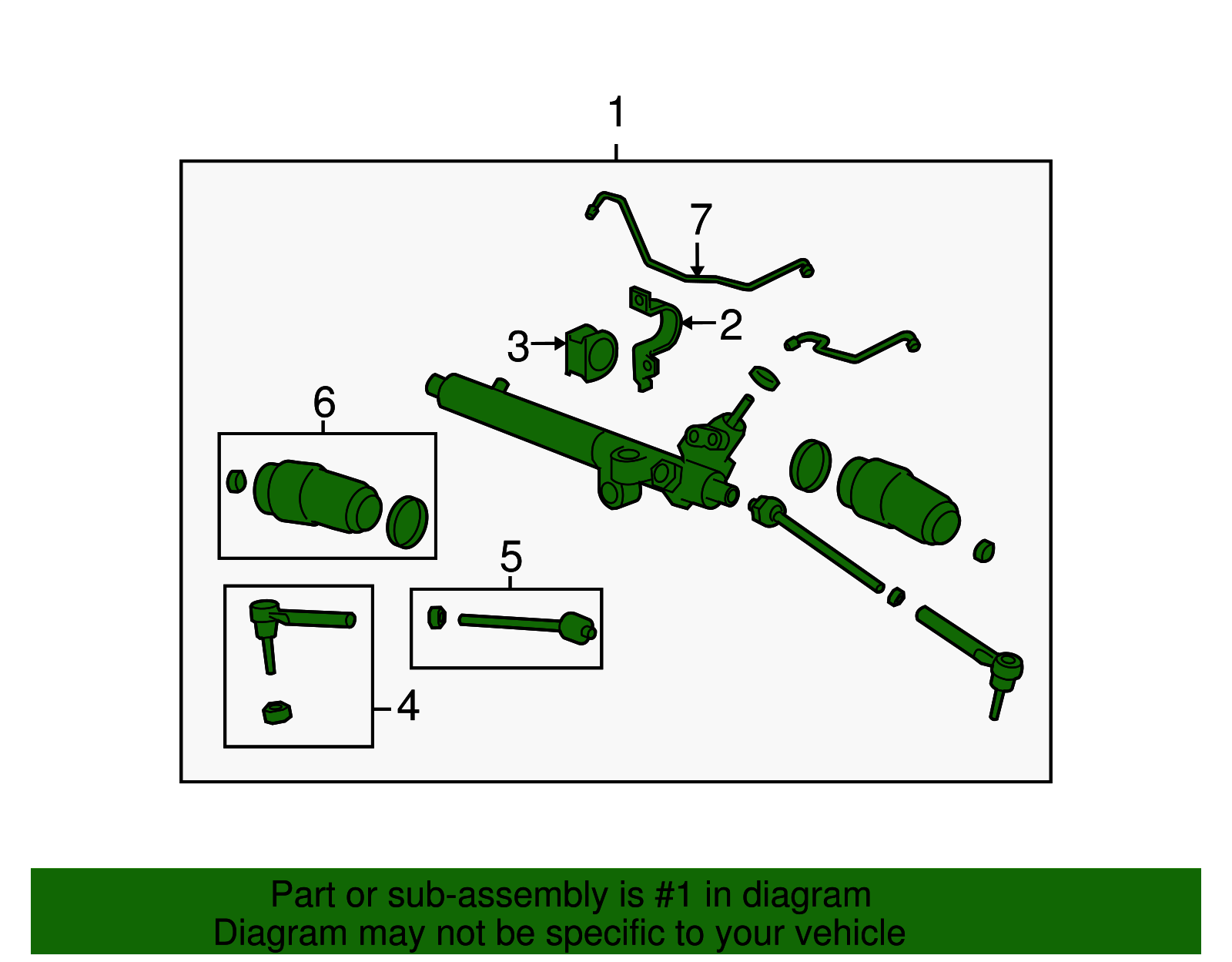 1

7

2

3

6

5

4

Part or sub-assembly is #1 in diagram
Diagram may not be specific to your vehicle