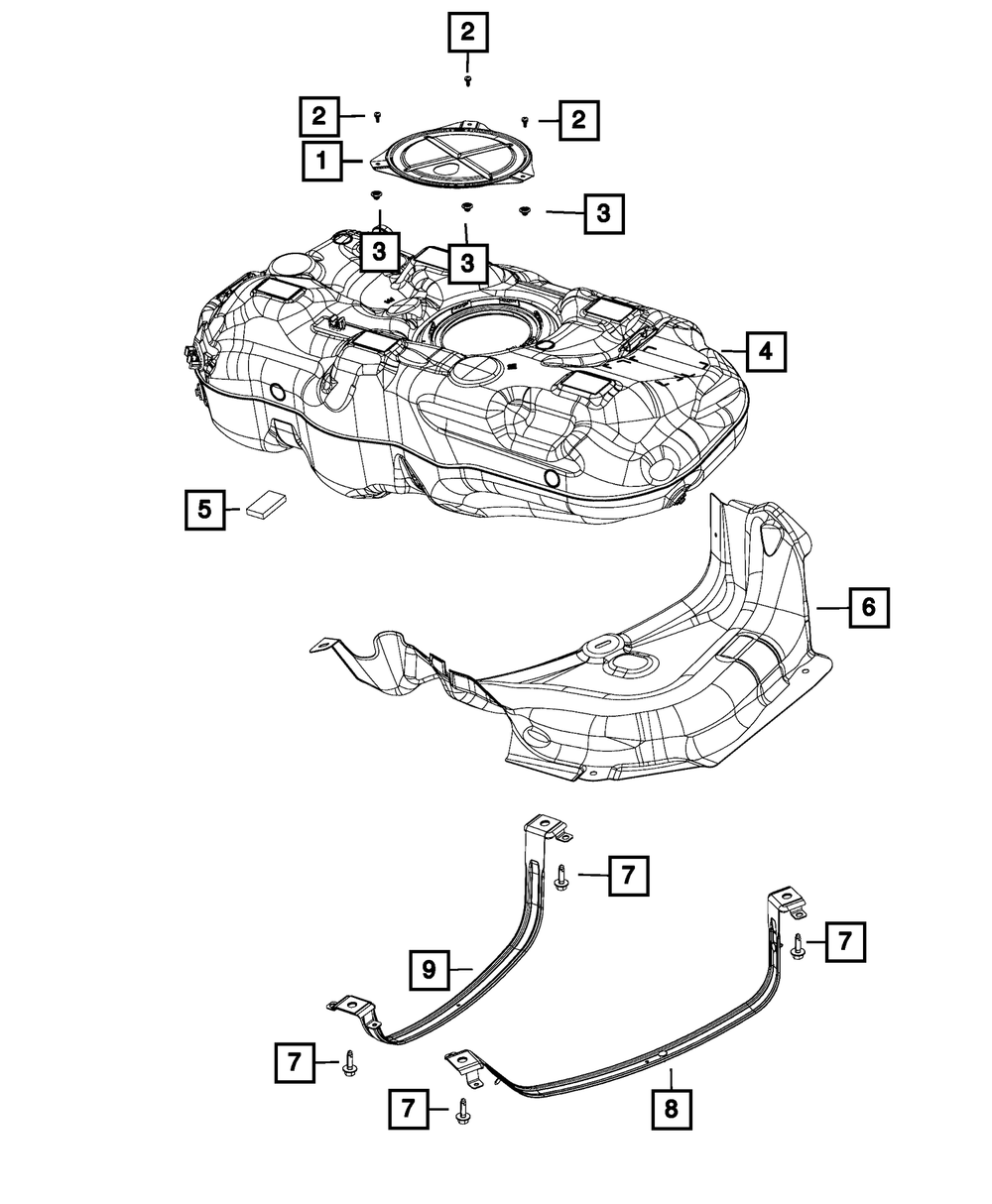 2
2
2
1
3
3
3
4
5
6
7
7
9
7
7
8