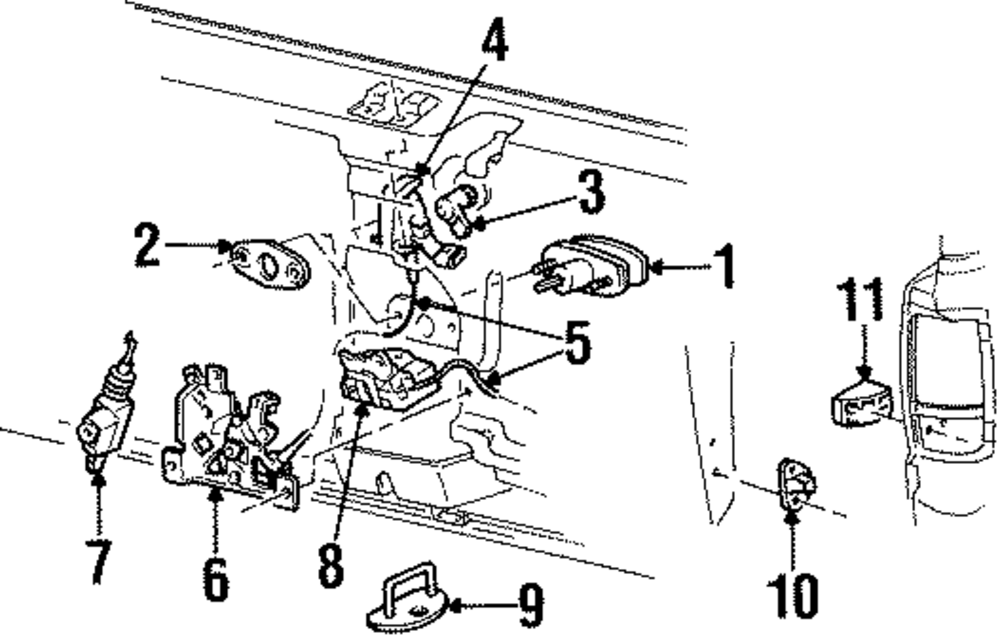 4
3
2
1
11
5
7
6
8
9
10