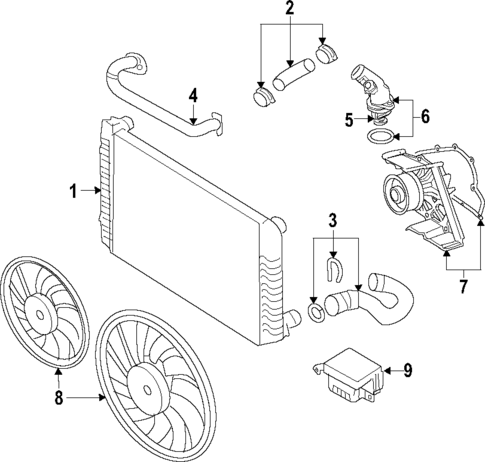 2
4
5
6
1
3
7
8
9