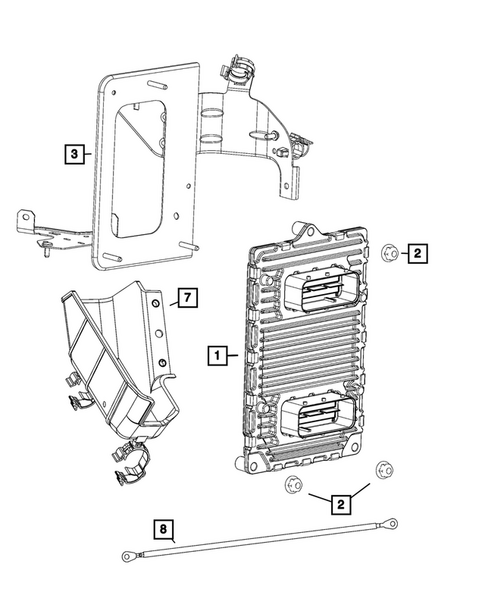 3
2
7
1
2
8