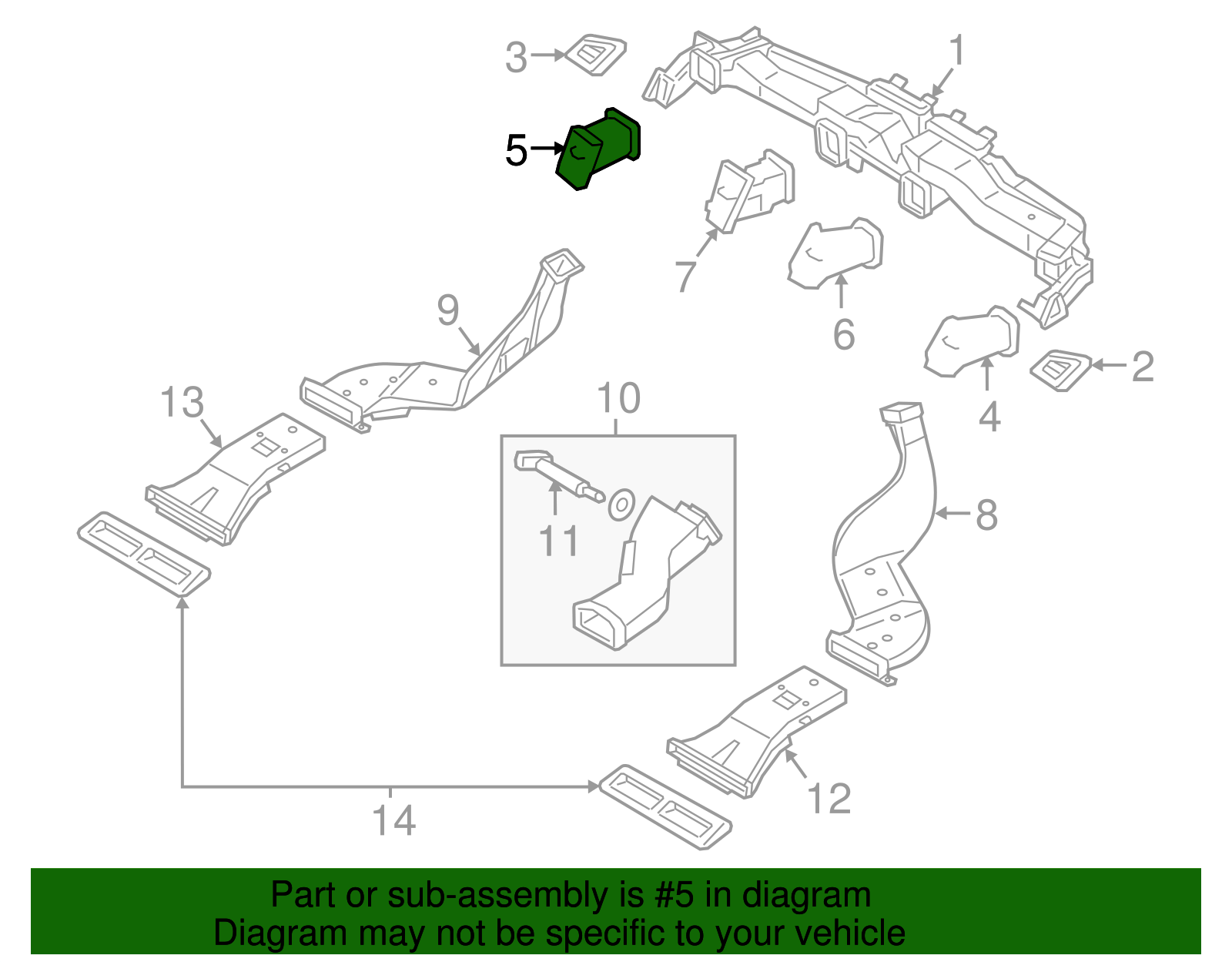 3
1
5
7
6
9
2
4
13
10
11
8
12
14

Part or sub-assembly is #5 in diagram
Diagram may not be specific to your vehicle