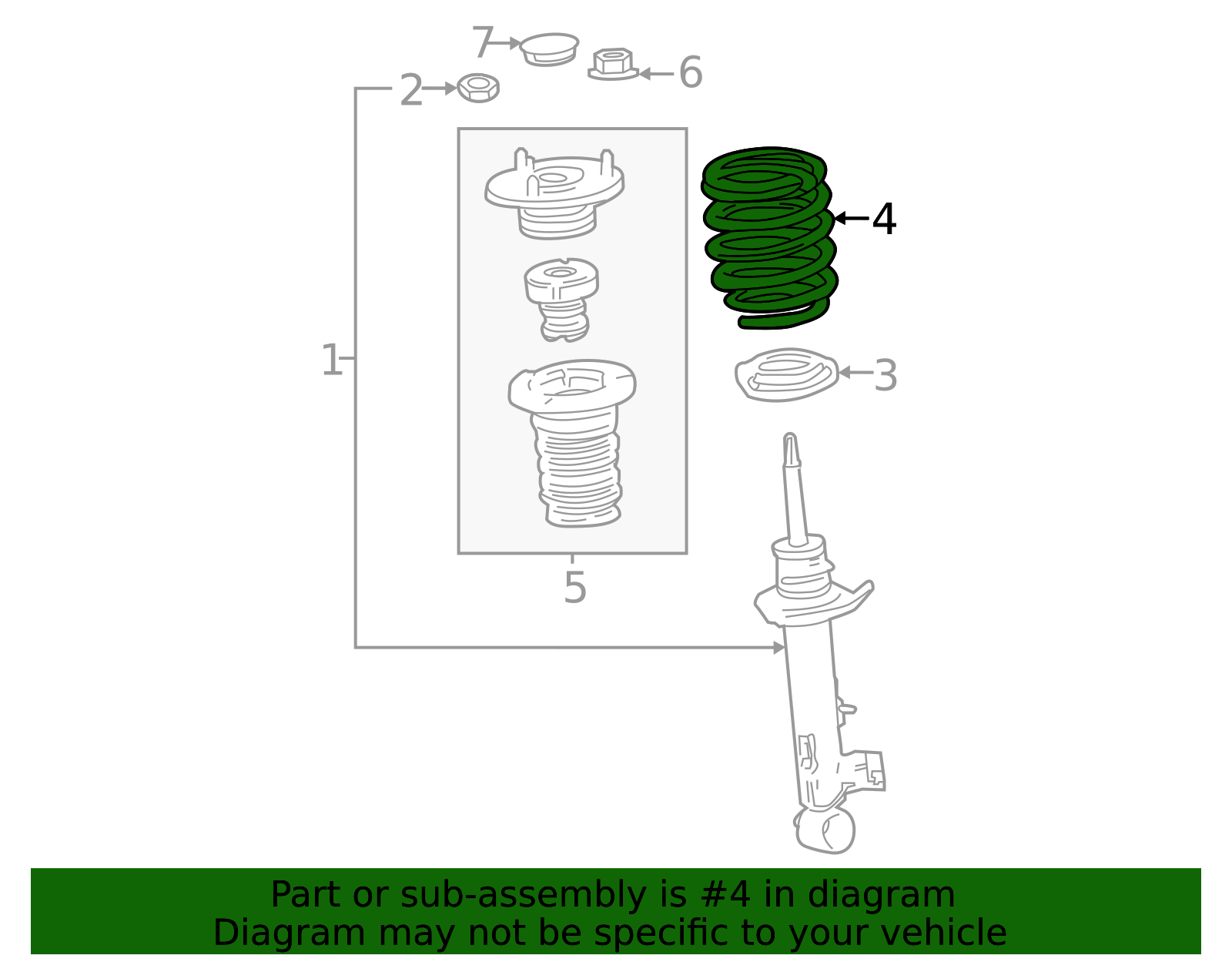 7
6
2
4
1
3
5

Part or sub-assembly is #4 in diagram
Diagram may not be specific to your vehicle